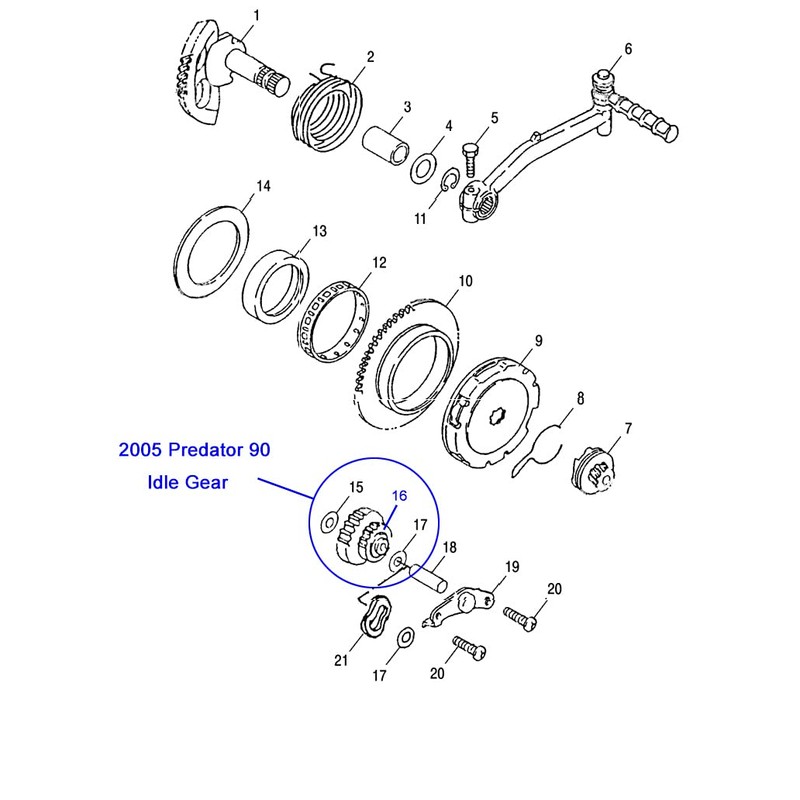 1
2
6
3
4
5
11
14
13
12
10
9
8
7
2005 Predator 90
Idle Gear
15
16
17
18
19
20
21
17
20