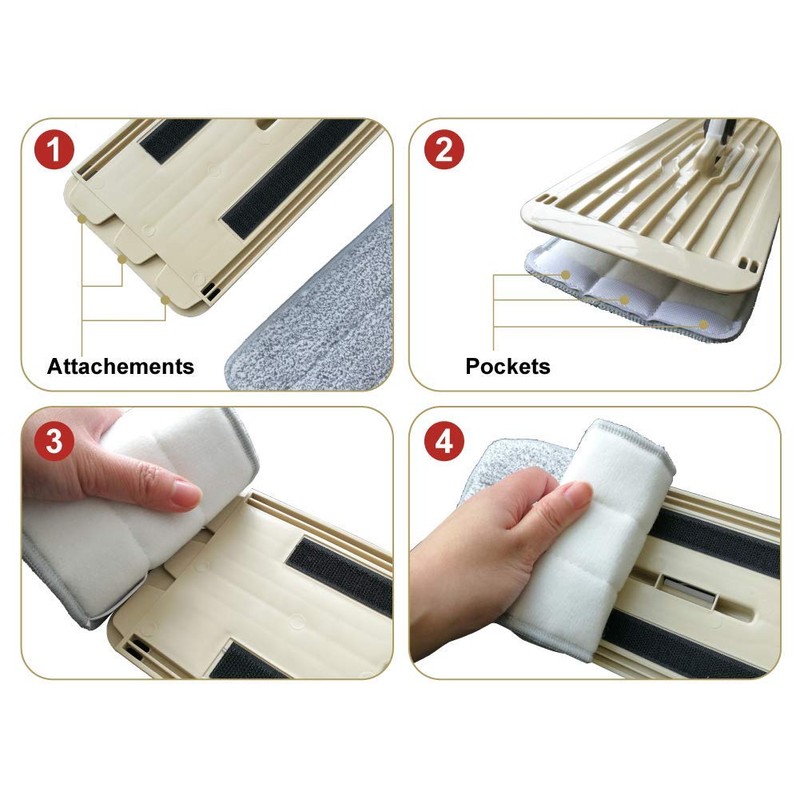 1

Attachements

2

Pockets

3

4