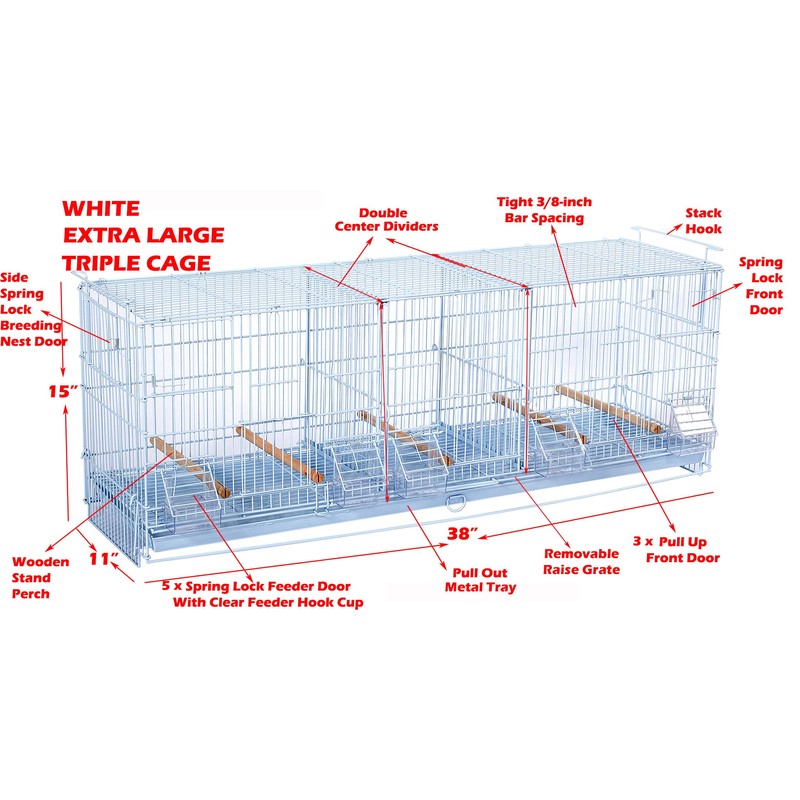 WHITE
EXTRA LARGE
TRIPLE CAGE

Double
Center Dividers

Tight 3/8-inch
Bar Spacing

Stack
Hook

Spring
Lock
Front
Door

Side
Spring
Lock
Breeding
Nest Door

15"

Wooden
Stand
Perch

11"

5 x Spring Lock Feeder Door
With Clear Feeder Hook Cup

Pull Out
Metal Tray

38"

Removable
Raise Grate

3 x Pull Up
Front Door