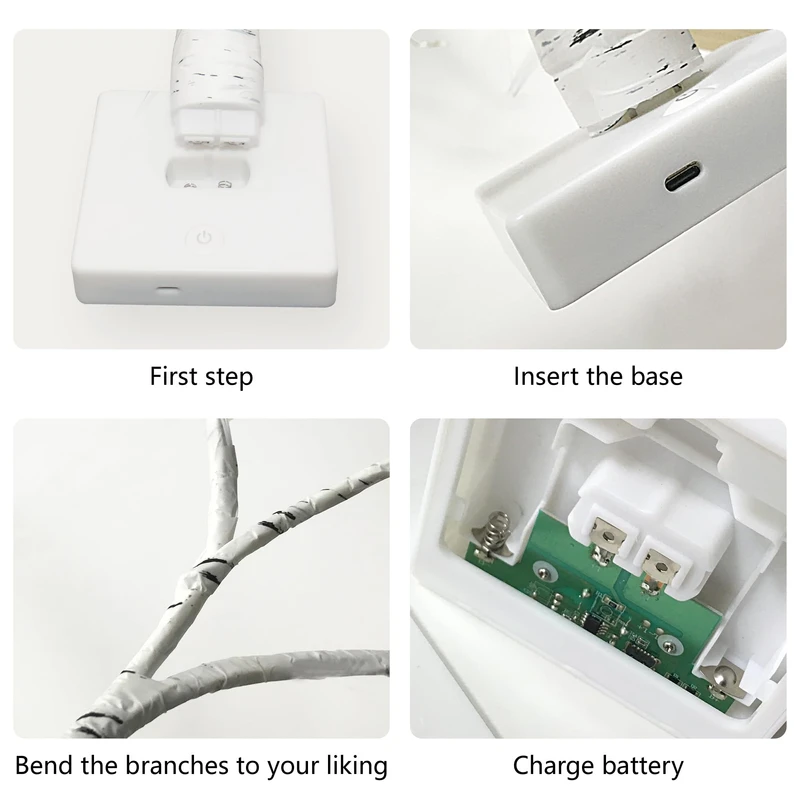 First step

Insert the base

Bend the branches to your liking

Charge battery