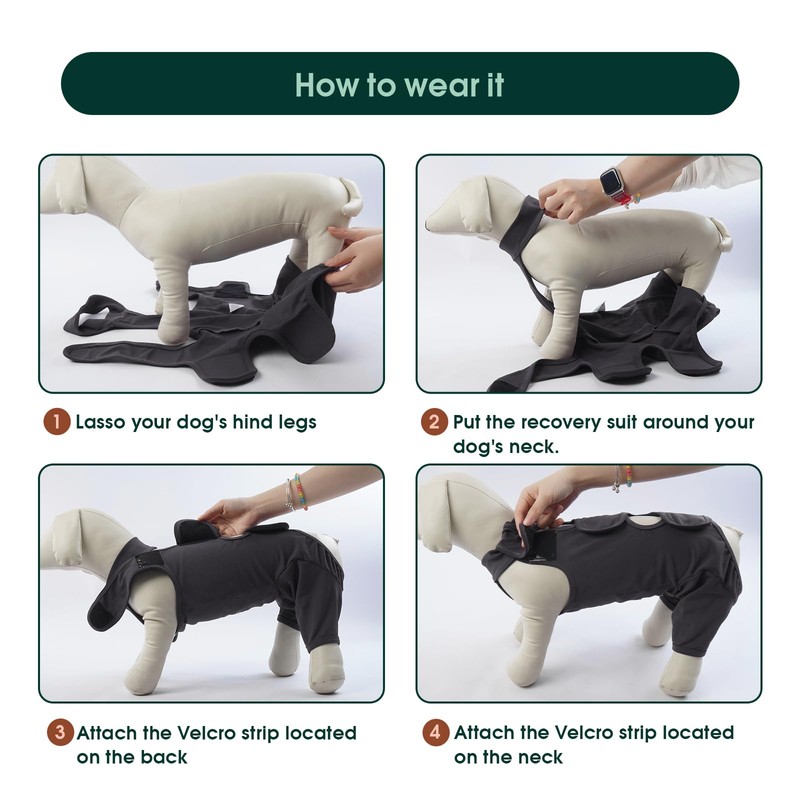 How to wear it

1 Lasso your dog's hind legs

2 Put the recovery suit around your dog's neck.

3 Attach the Velcro strip located on the back

4 Attach the Velcro strip located on the neck