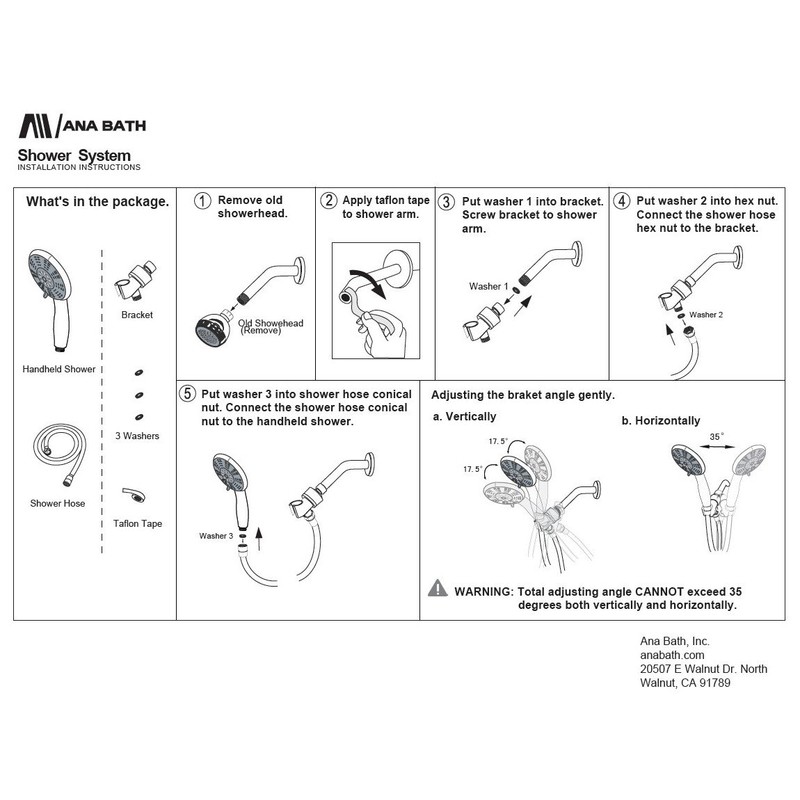 ANA BATH

Shower System
INSTALLATION INSTRUCTIONS

What's in the package.

Handheld Shower

Bracket

3 Washers

Shower Hose

Taflon Tape

① Remove old showerhead.

Old Showehead (Remove)

② Apply taflon tape to shower arm.

③ Put washer 1 into bracket. Screw bracket to shower arm.

Washer 1

④ Put washer 2 into hex nut. Connect the shower hose hex nut to the bracket.

Washer 2

⑤ Put washer 3 into shower hose conical nut. Connect the shower hose conical nut to the handheld shower.

Washer 3

Adjusting the braket angle gently.

a. Vertically

17. 5°

17. 5°

b. Horizontally

35°

WARNING: Total adjusting angle CANNOT exceed 35 degrees both vertically and horizontally.

Ana Bath, Inc.
anabath.com
20507 E Walnut Dr. North
Walnut, CA 91789