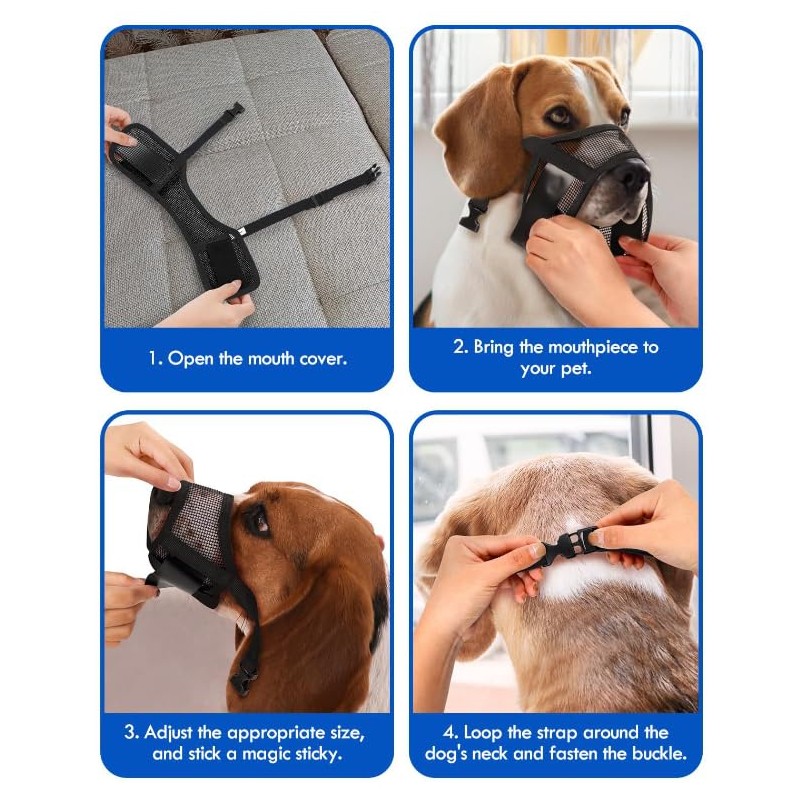 1. Open the mouth cover.

2. Bring the mouthpiece to your pet.

3. Adjust the appropriate size, and stick a magic sticky.

4. Loop the strap around the dog's neck and fasten the buckle.