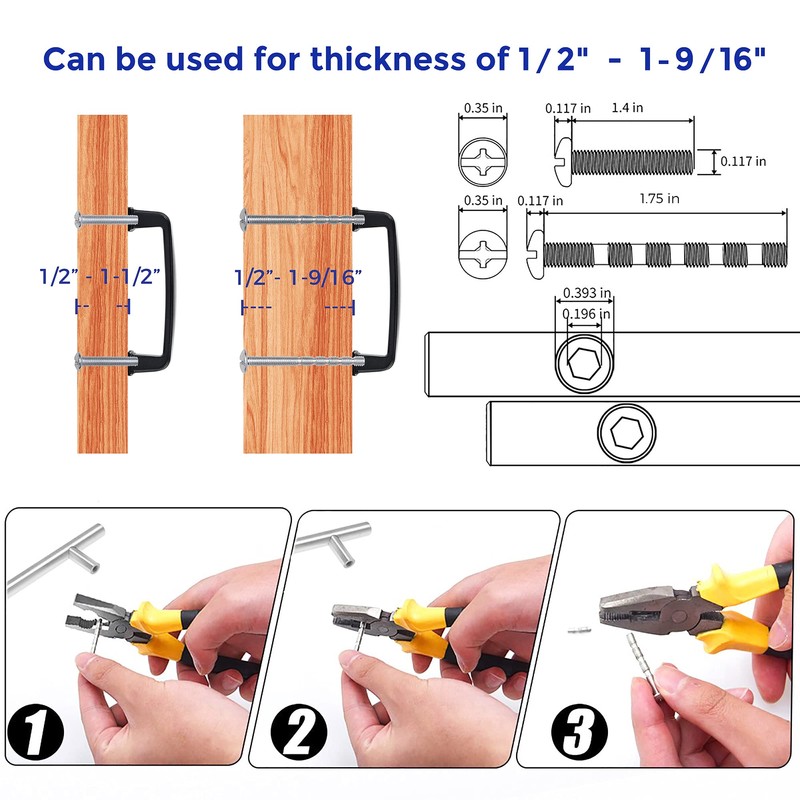 Can be used for thickness of 1/2" - 1-9/16"

1/2" - 1-1/2"

1/2"- 1-9/16"

0.35 in
0.117 in
1.4 in
0.117 in

0.35 in
0.117 in
1.75 in

0.393 in
0.196 in

1

2

3