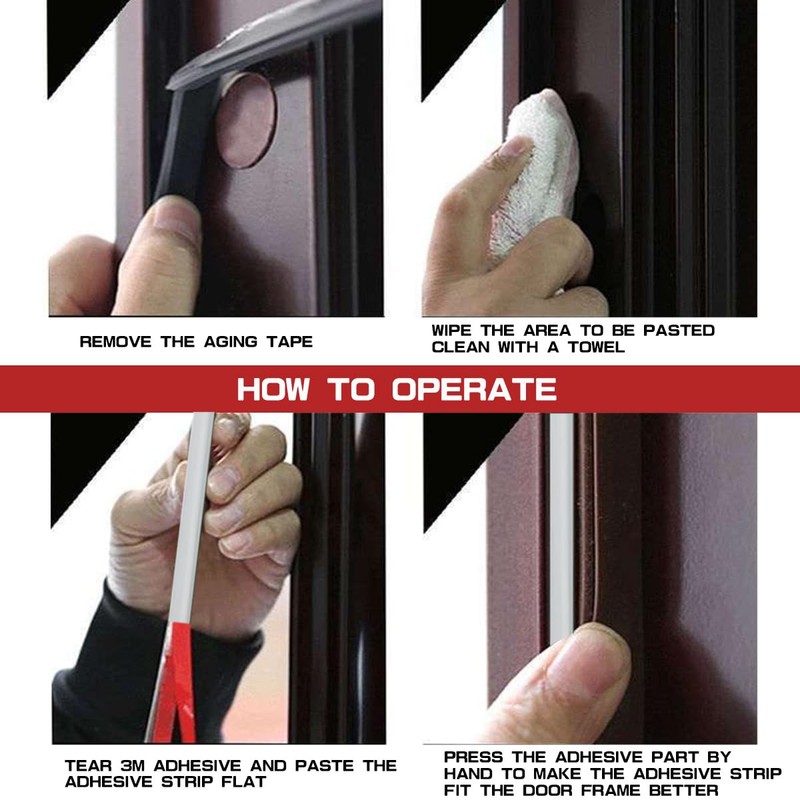 REMOVE THE AGING TAPE

WIPE THE AREA TO BE PASTED CLEAN WITH A TOWEL

HOW TO OPERATE

TEAR 3M ADHESIVE AND PASTE THE ADHESIVE STRIP FLAT

PRESS THE ADHESIVE PART BY HAND TO MAKE THE ADHESIVE STRIP FIT THE DOOR FRAME BETTER