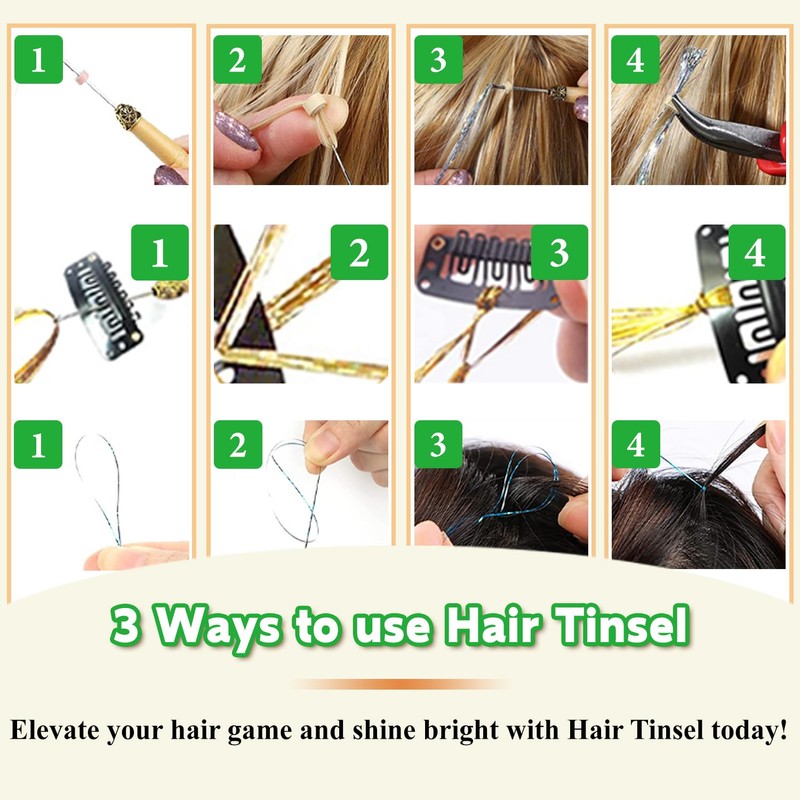 1
2
3
4
1
2
3
4
1
2
3
4

3 Ways to use Hair Tinsel

Elevate your hair game and shine bright with Hair Tinsel today!