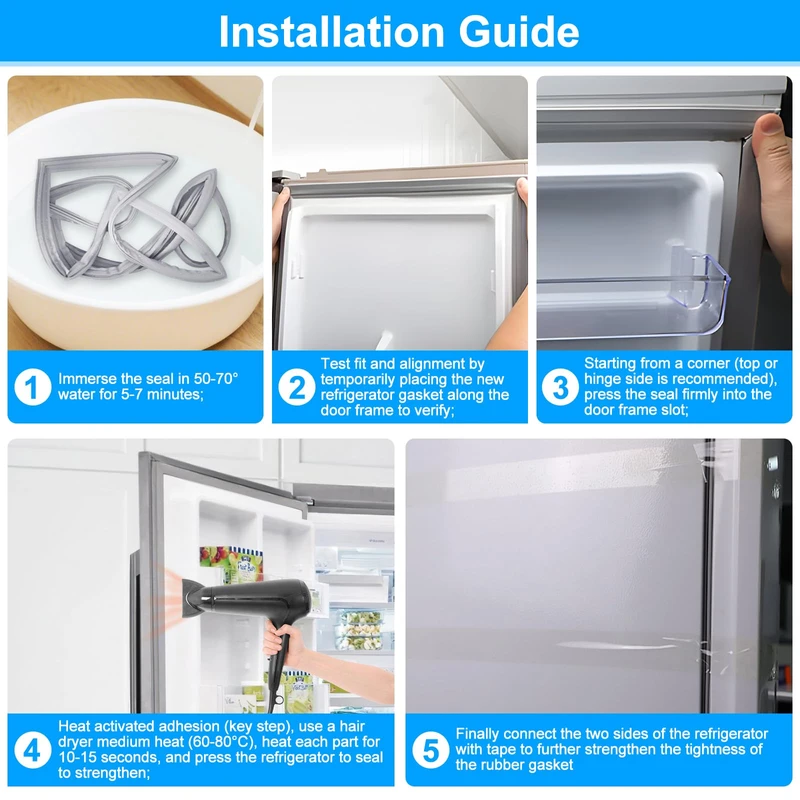 Installation Guide

1 Immerse the seal in 50-70° water for 5-7 minutes;

2 Test fit and alignment by temporarily placing the new refrigerator gasket along the door frame to verify;

3 Starting from a corner (top or hinge side is recommended), press the seal firmly into the door frame slot;

4 Heat activated adhesion (key step), use a hair dryer medium heat (60-80°C), heat each part for 10-15 seconds, and press the refrigerator to seal to strengthen;

5 Finally connect the two sides of the refrigerator with tape to further strengthen the tightness of the rubber gasket