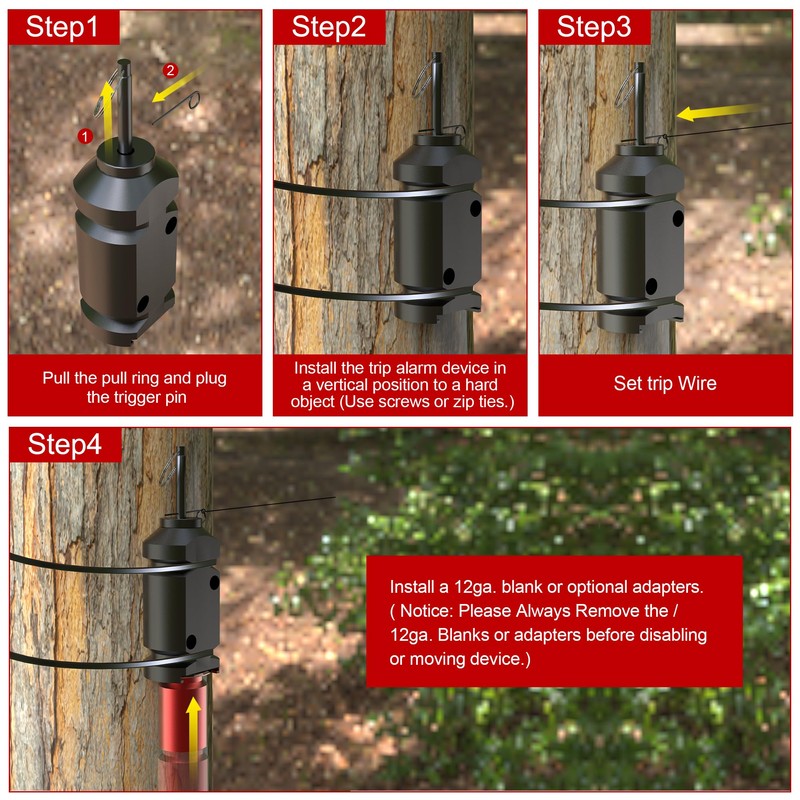 Step1

2

1

Pull the pull ring and plug the trigger pin

Step2

Install the trip alarm device in a vertical position to a hard object (Use screws or zip ties.)

Step3

Set trip Wire

Step4

Install a 12ga. blank or optional adapters. ( Notice: Please Always Remove the / 12ga. Blanks or adapters before disabling or moving device.)