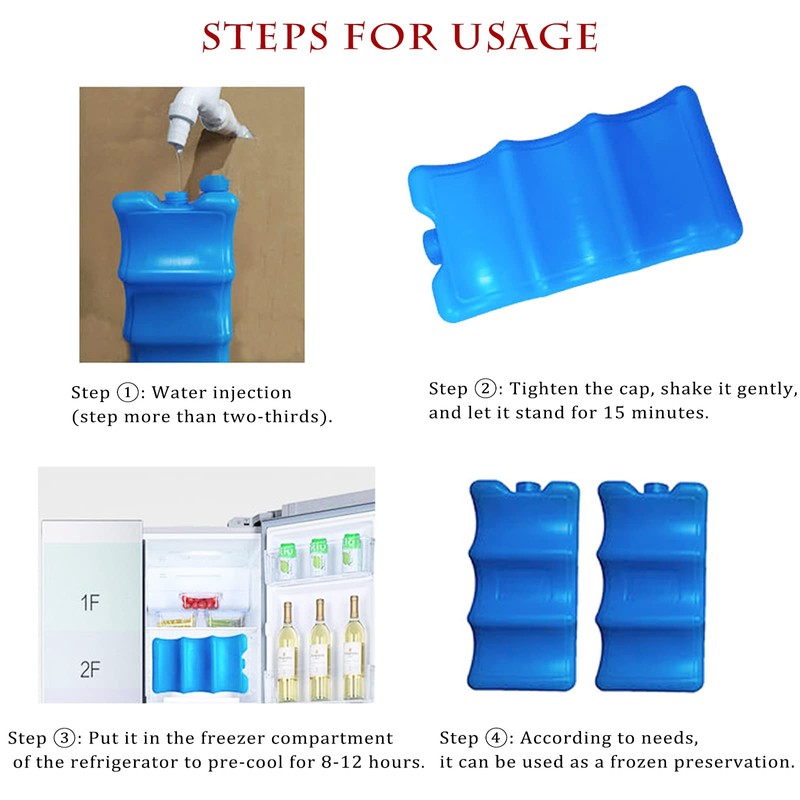 STEPS FOR USAGE

Step ①: Water injection (step more than two-thirds).

Step ②: Tighten the cap, shake it gently, and let it stand for 15 minutes.

1F

2F

Step ③: Put it in the freezer compartment of the refrigerator to pre-cool for 8-12 hours.

Step ④: According to needs, it can be used as a frozen preservation.