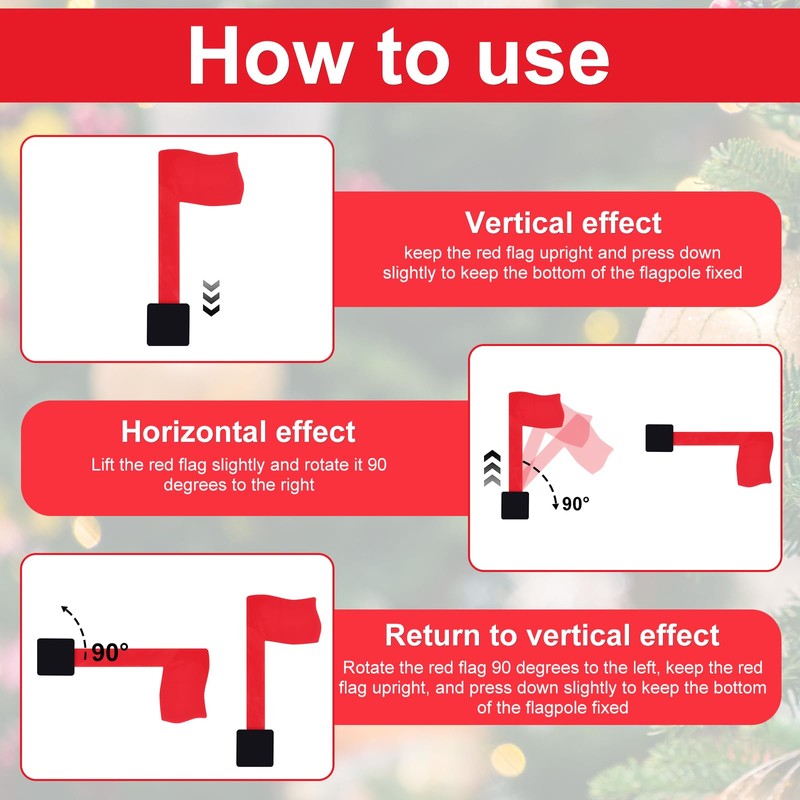 How to use

Vertical effect
keep the red flag upright and press down slightly to keep the bottom of the flagpole fixed

Horizontal effect
Lift the red flag slightly and rotate it 90 degrees to the right

90°

90°

Return to vertical effect
Rotate the red flag 90 degrees to the left, keep the red flag upright, and press down slightly to keep the bottom of the flagpole fixed