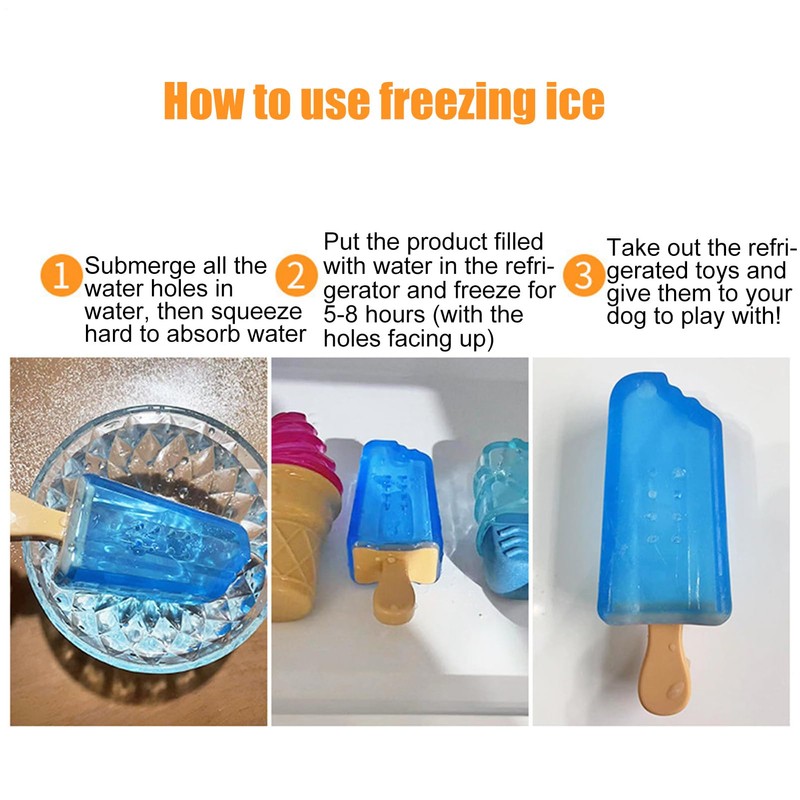 How to use freezing ice

1 Submerge all the water holes in water, then squeeze hard to absorb water

2 Put the product filled with water in the refrigerator and freeze for 5-8 hours (with the holes facing up)

3 Take out the refrigerated toys and give them to your dog to play with!