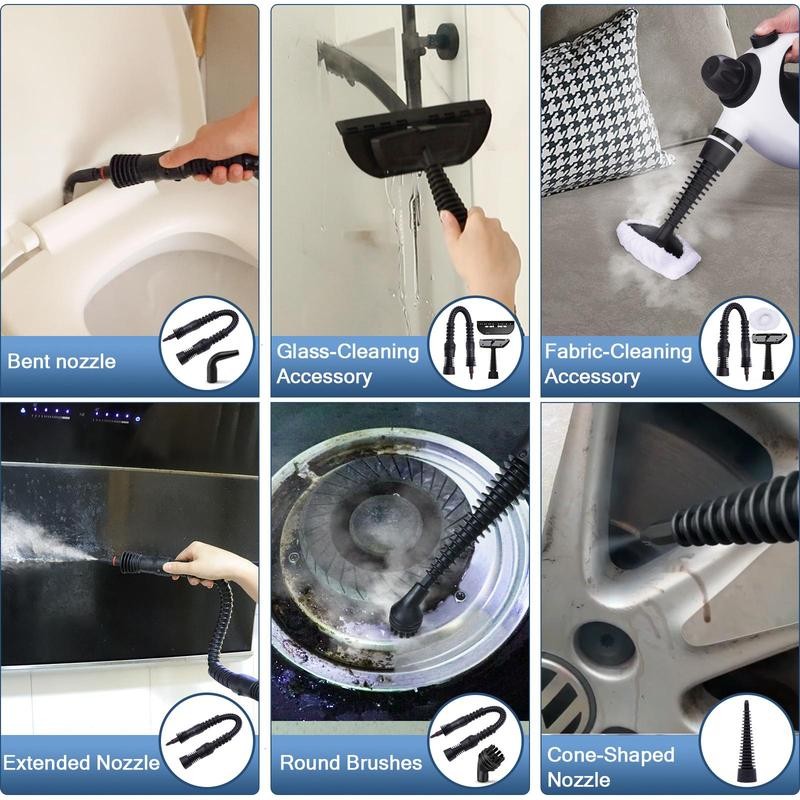 Bent nozzle

Glass-Cleaning Accessory

Fabric-Cleaning Accessory

Extended Nozzle

Round Brushes

Cone-Shaped Nozzle