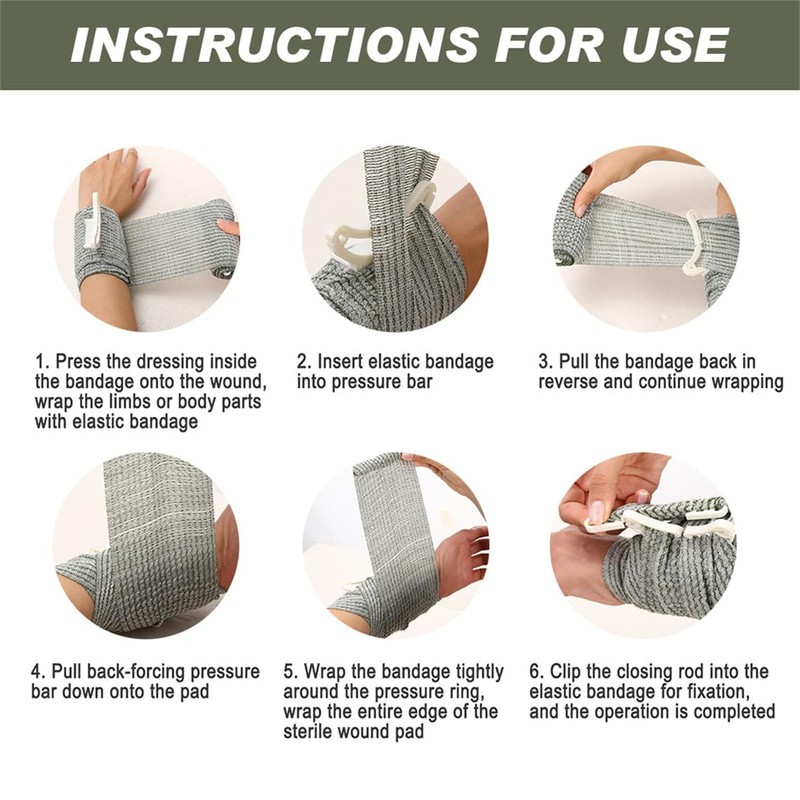 INSTRUCTIONS FOR USE

1. Press the dressing inside the bandage onto the wound, wrap the limbs or body parts with elastic bandage

2. Insert elastic bandage into pressure bar

3. Pull the bandage back in reverse and continue wrapping

4. Pull back-forcing pressure bar down onto the pad

5. Wrap the bandage tightly around the pressure ring, wrap the entire edge of the sterile wound pad

6. Clip the closing rod into the elastic bandage for fixation, and the operation is completed