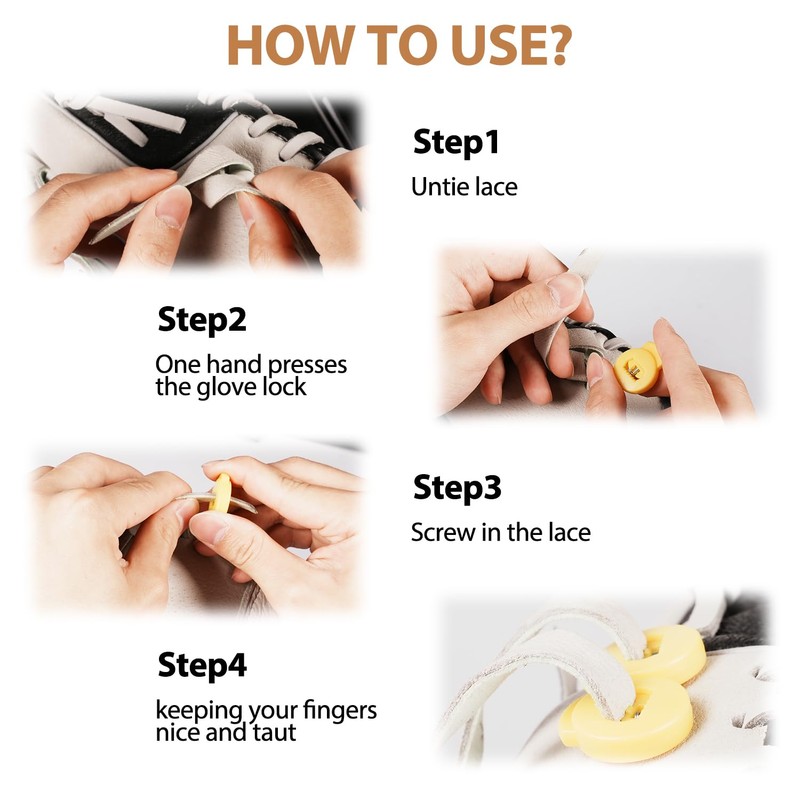 HOW TO USE?

Step1

Untie lace

Step2

One hand presses the glove lock

Step3

Screw in the lace

Step4

keeping your fingers nice and taut