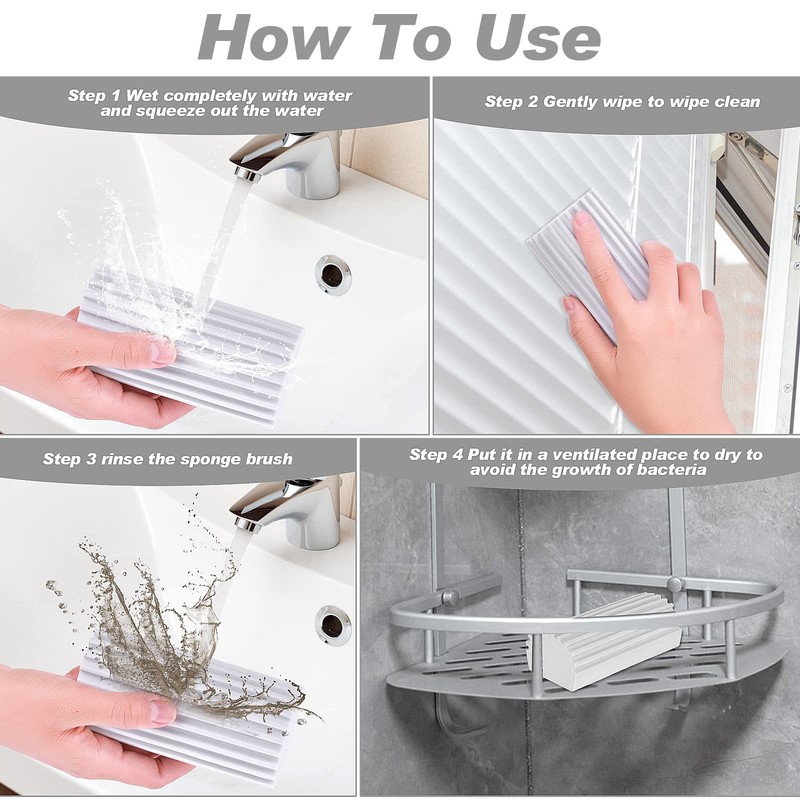 How To Use

Step 1 Wet completely with water and squeeze out the water

Step 2 Gently wipe to wipe clean

Step 3 rinse the sponge brush

Step 4 Put it in a ventilated place to dry to avoid the growth of bacteria