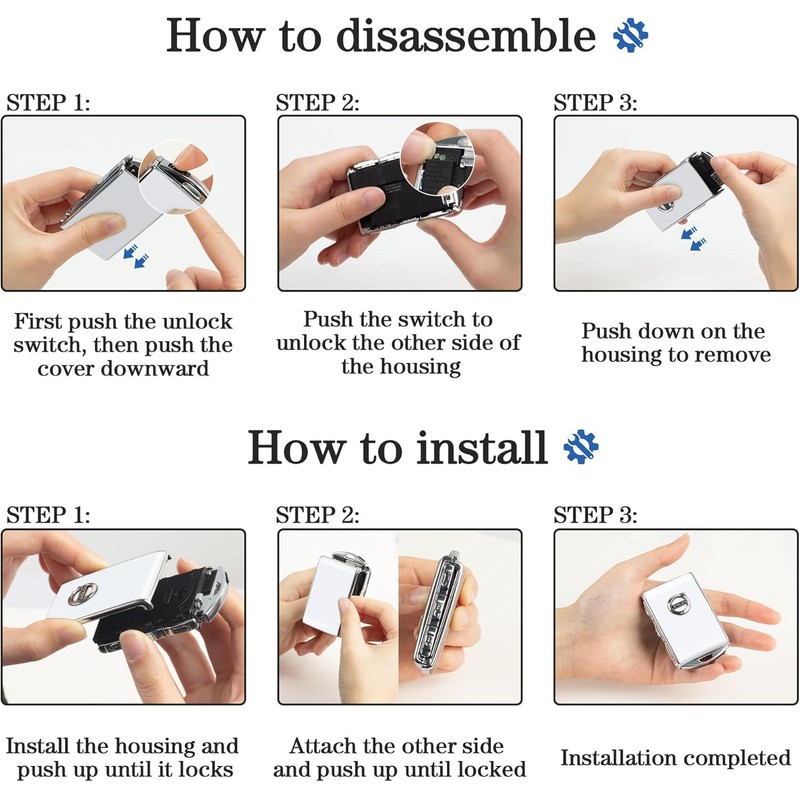 How to disassemble

STEP 1:

First push the unlock switch, then push the cover downward

STEP 2:

Push the switch to unlock the other side of the housing

STEP 3:

Push down on the housing to remove

How to install

STEP 1:

Install the housing and push up until it locks

STEP 2:

Attach the other side and push up until locked

STEP 3:

Installation completed