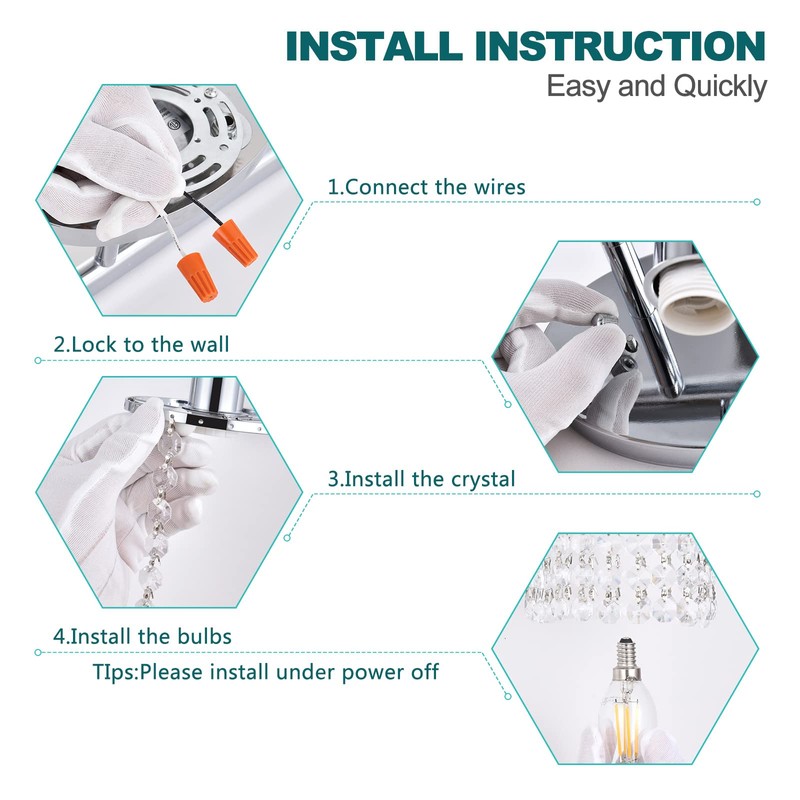 INSTALL INSTRUCTION
Easy and Quickly

1.Connect the wires

2.Lock to the wall

3.Install the crystal

4.Install the bulbs

TIps:Please install under power off