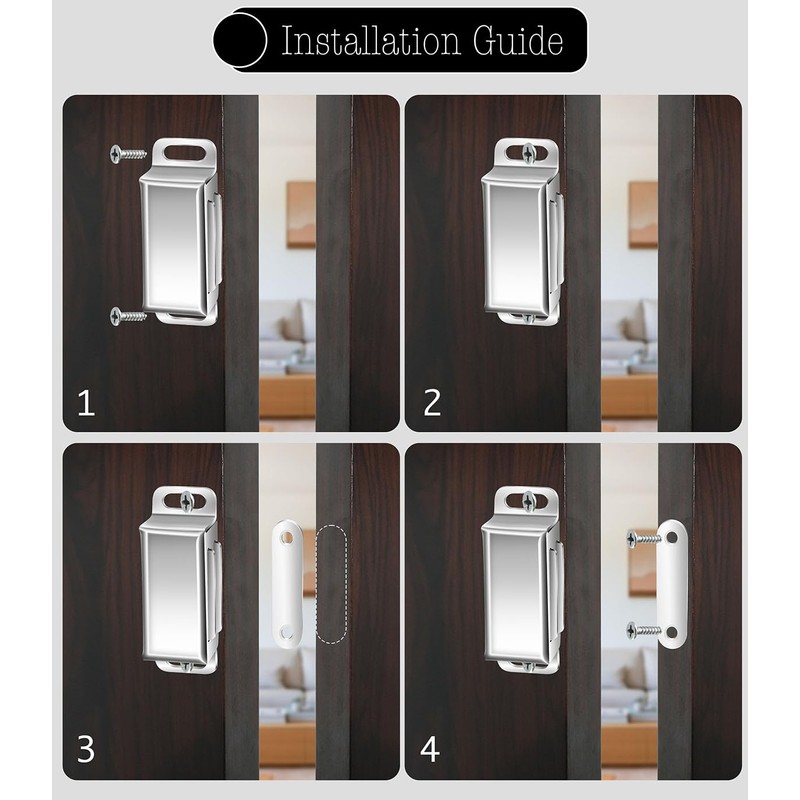 Installation Guide

1

2

3

4