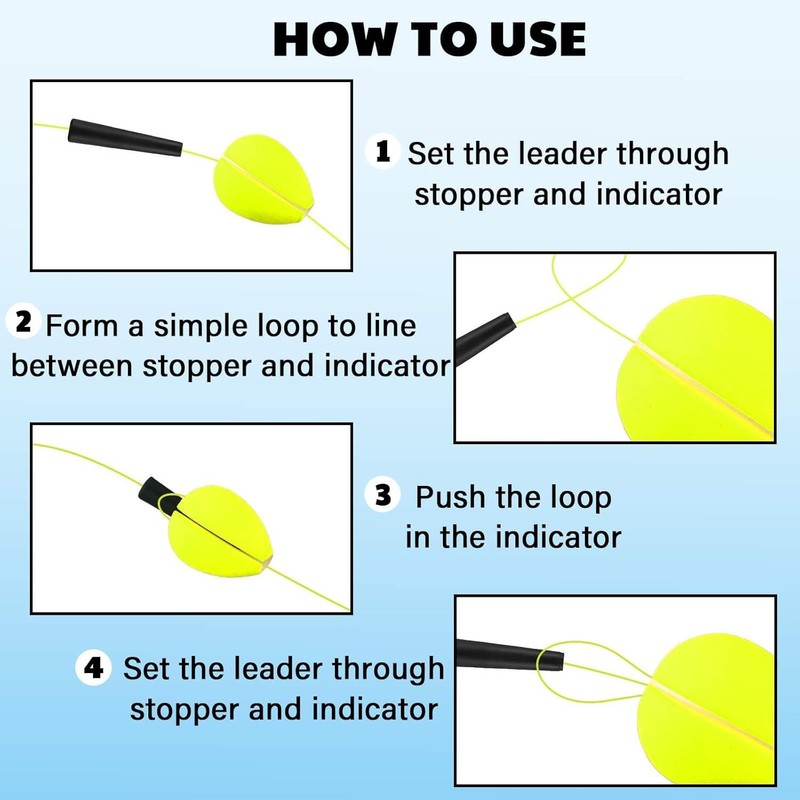 HOW TO USE

1 Set the leader through stopper and indicator

2 Form a simple loop to line between stopper and indicator

3 Push the loop in the indicator

4 Set the leader through stopper and indicator