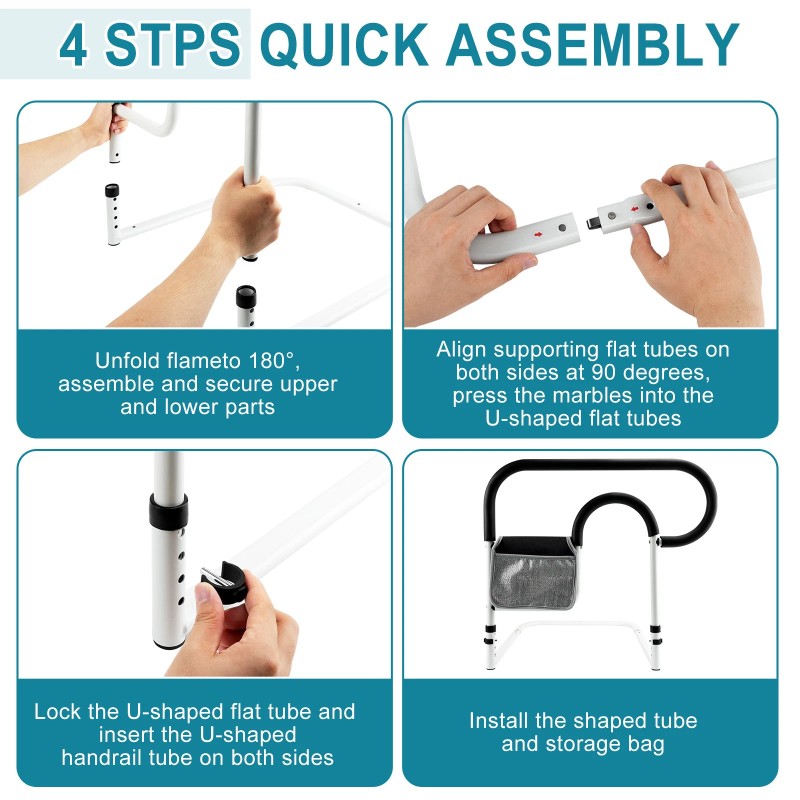 4 STPS QUICK ASSEMBLY

Unfold flameto 180°, assemble and secure upper and lower parts

Align supporting flat tubes on both sides at 90 degrees, press the marbles into the U-shaped flat tubes

Lock the U-shaped flat tube and insert the U-shaped handrail tube on both sides

Install the shaped tube and storage bag