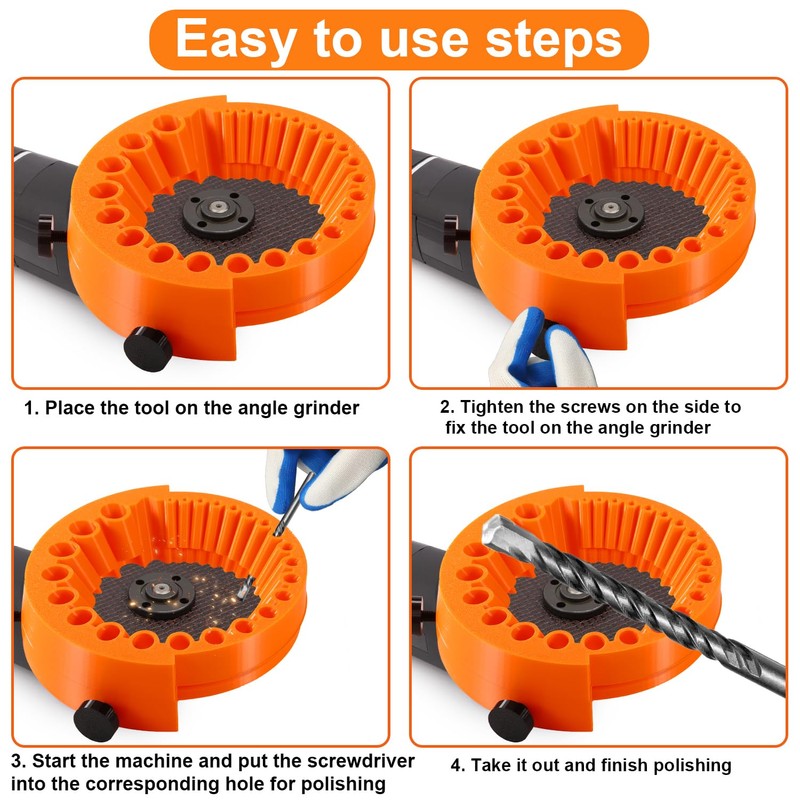 Easy to use steps

1. Place the tool on the angle grinder

2. Tighten the screws on the side to fix the tool on the angle grinder

3. Start the machine and put the screwdriver into the corresponding hole for polishing

4. Take it out and finish polishing