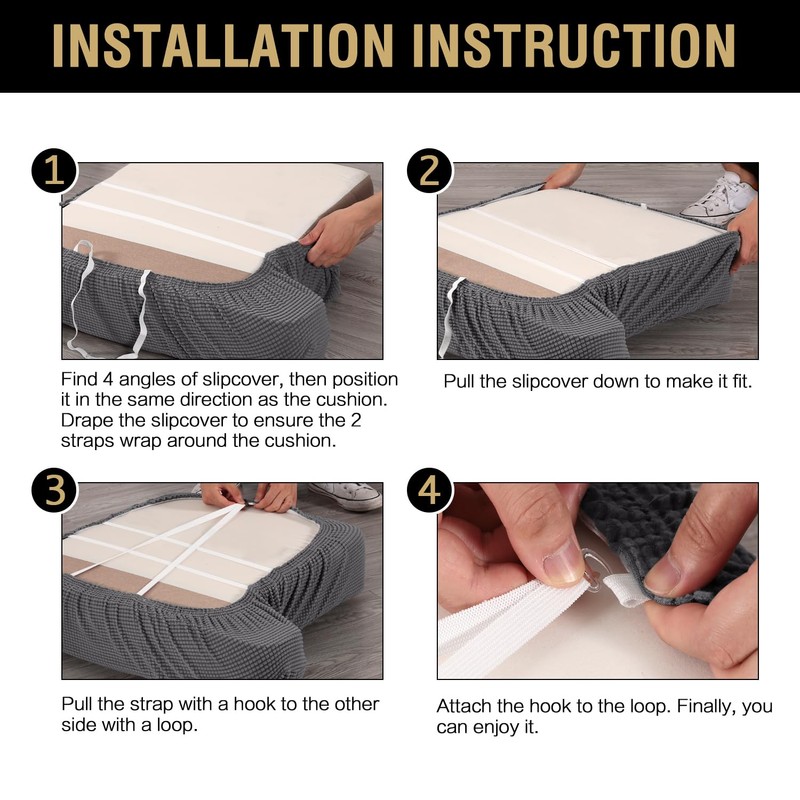 INSTALLATION INSTRUCTION

1

Find 4 angles of slipcover, then position it in the same direction as the cushion. Drape the slipcover to ensure the 2 straps wrap around the cushion.

2

Pull the slipcover down to make it fit.

3

Pull the strap with a hook to the other side with a loop.

4

Attach the hook to the loop. Finally, you can enjoy it.