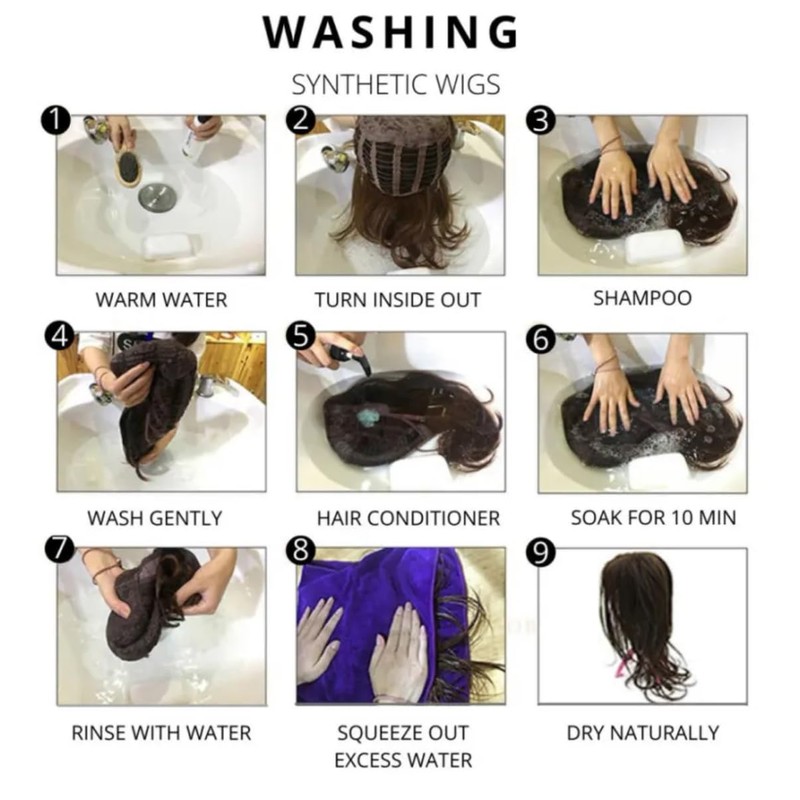 WASHING

SYNTHETIC WIGS

1

WARM WATER

2

TURN INSIDE OUT

3

SHAMPOO

4

WASH GENTLY

5

HAIR CONDITIONER

6

SOAK FOR 10 MIN

7

RINSE WITH WATER

8

SQUEEZE OUT EXCESS WATER

9

DRY NATURALLY