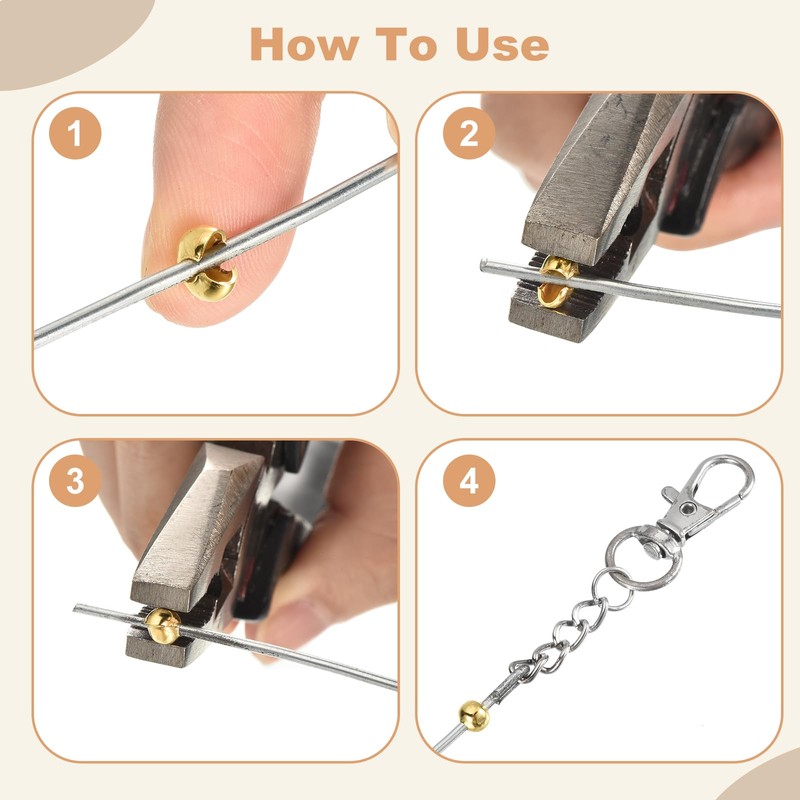 How To Use

1

2

3

4