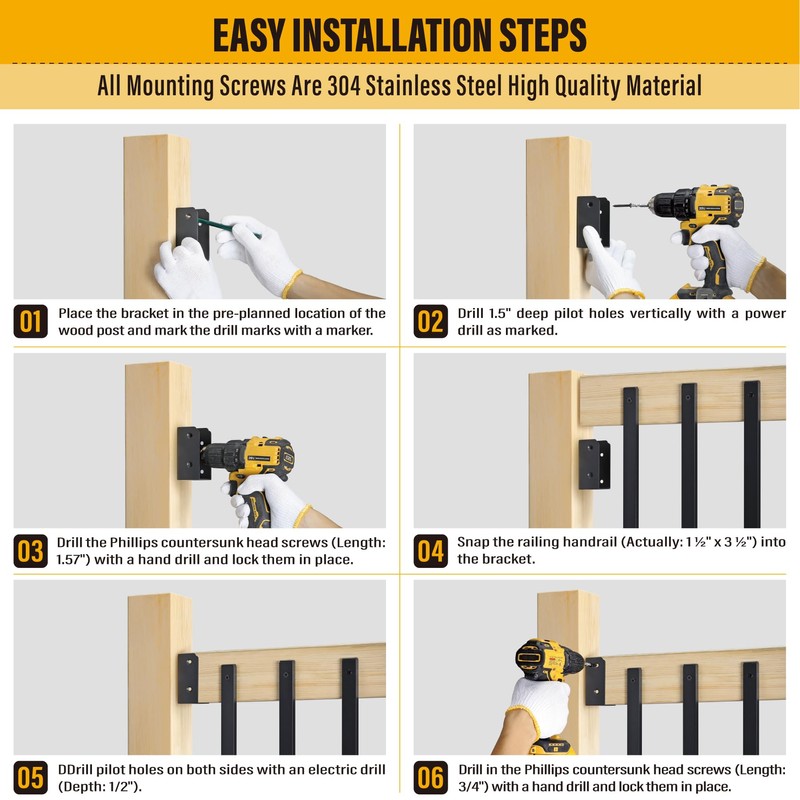 EASY INSTALLATION STEPS

All Mounting Screws Are 304 Stainless Steel High Quality Material

01 Place the bracket in the pre-planned location of the wood post and mark the drill marks with a marker.

02 Drill 1.5" deep pilot holes vertically with a power drill as marked.

03 Drill the Phillips countersunk head screws (Length: 1.57") with a hand drill and lock them in place.

04 Snap the railing handrail (Actually: 1 ½" x 3 ½") into the bracket.

05 DDrill pilot holes on both sides with an electric drill (Depth: 1/2").

06 Drill in the Phillips countersunk head screws (Length: 3/4") with a hand drill and lock them in place.