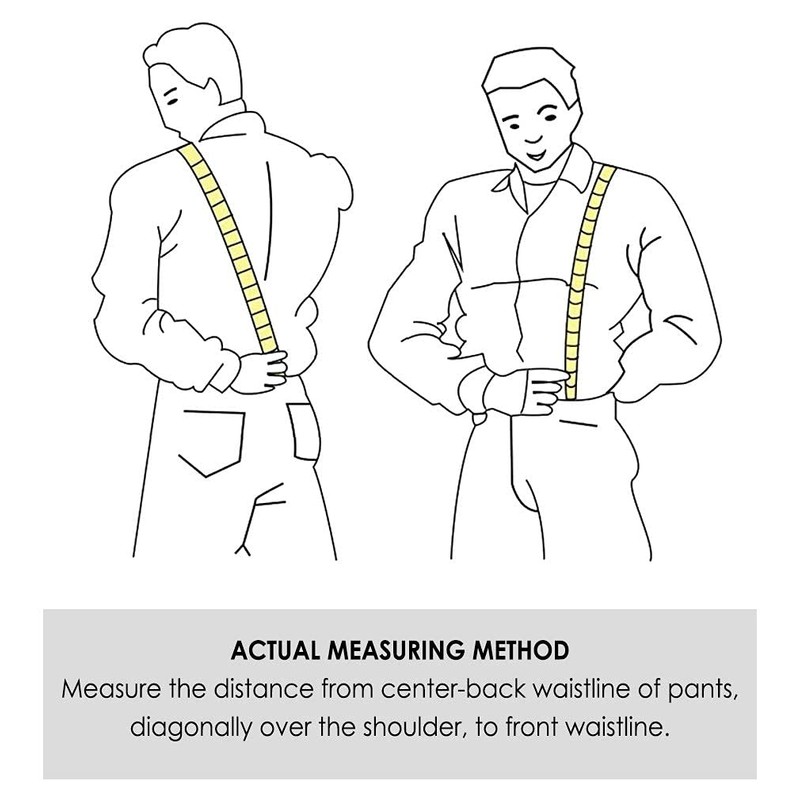 ACTUAL MEASURING METHOD
Measure the distance from center-back waistline of pants, diagonally over the shoulder, to front waistline.