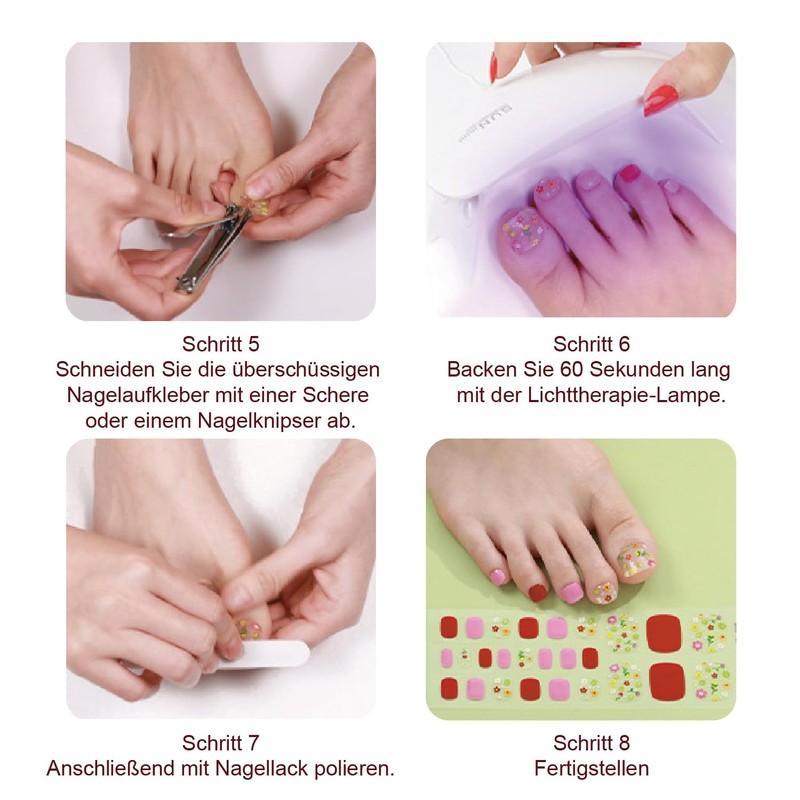 Schritt 5
Schneiden Sie die überschüssigen Nagelaufkleber mit einer Schere oder einem Nagelknipser ab.

Schritt 6
Backen Sie 60 Sekunden lang mit der Lichttherapie-Lampe.

Schritt 7
Anschließend mit Nagellack polieren.

Schritt 8
Fertigstellen