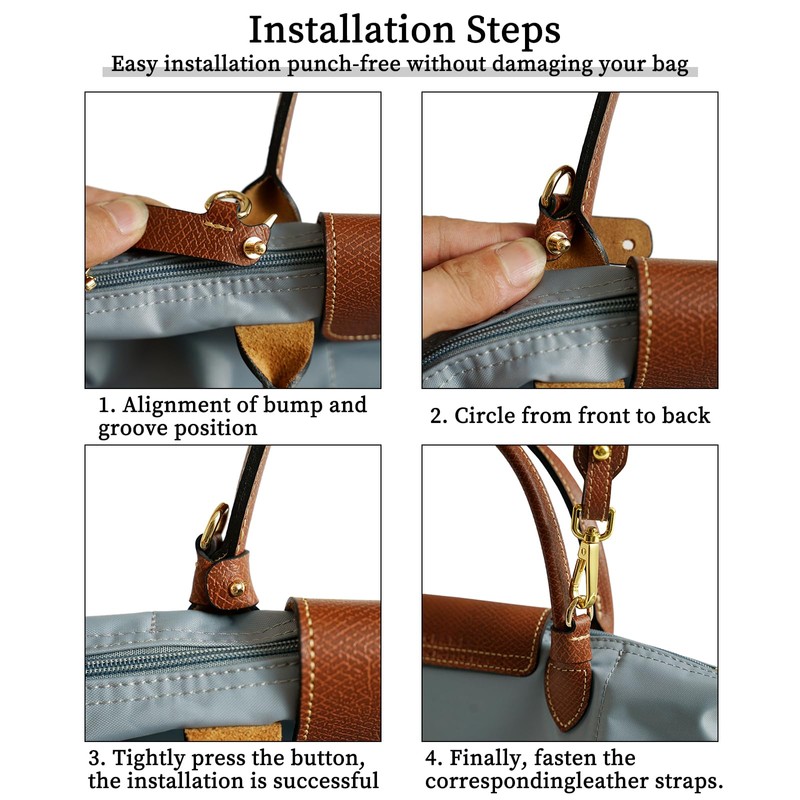 Installation Steps

Easy installation punch-free without damaging your bag

1. Alignment of bump and groove position

2. Circle from front to back

3. Tightly press the button, the installation is successful

4. Finally, fasten the correspondingleather straps.