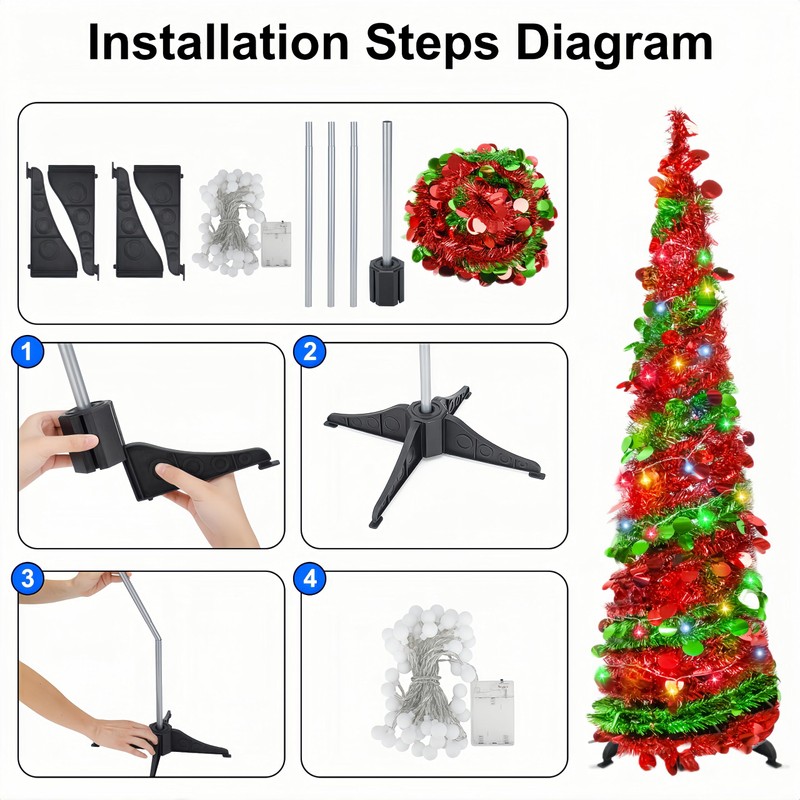 Installation Steps Diagram

1

2

3

4