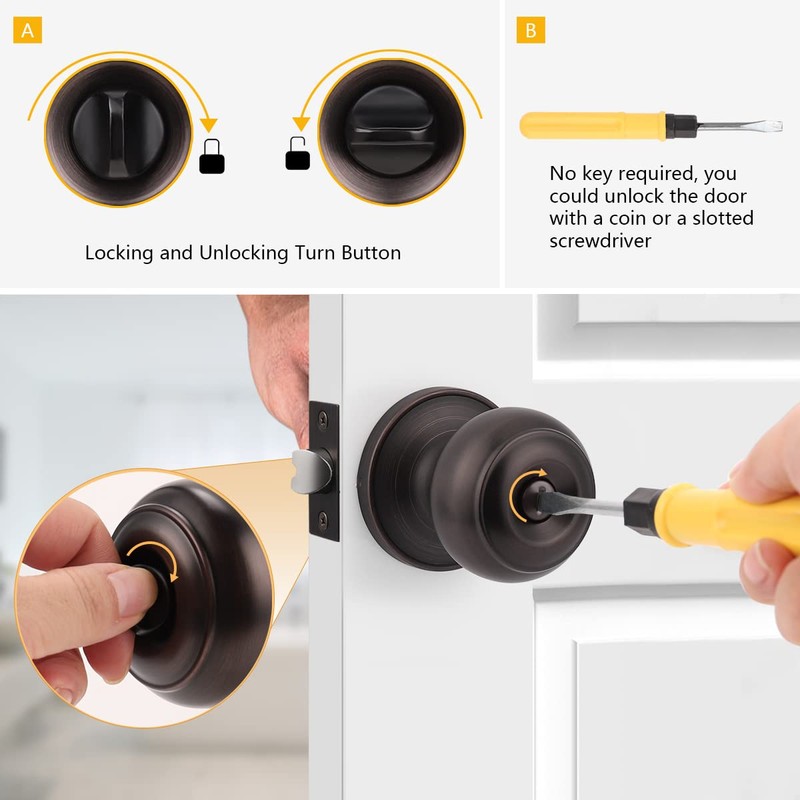 A

Locking and Unlocking Turn Button

B

No key required, you could unlock the door with a coin or a slotted screwdriver