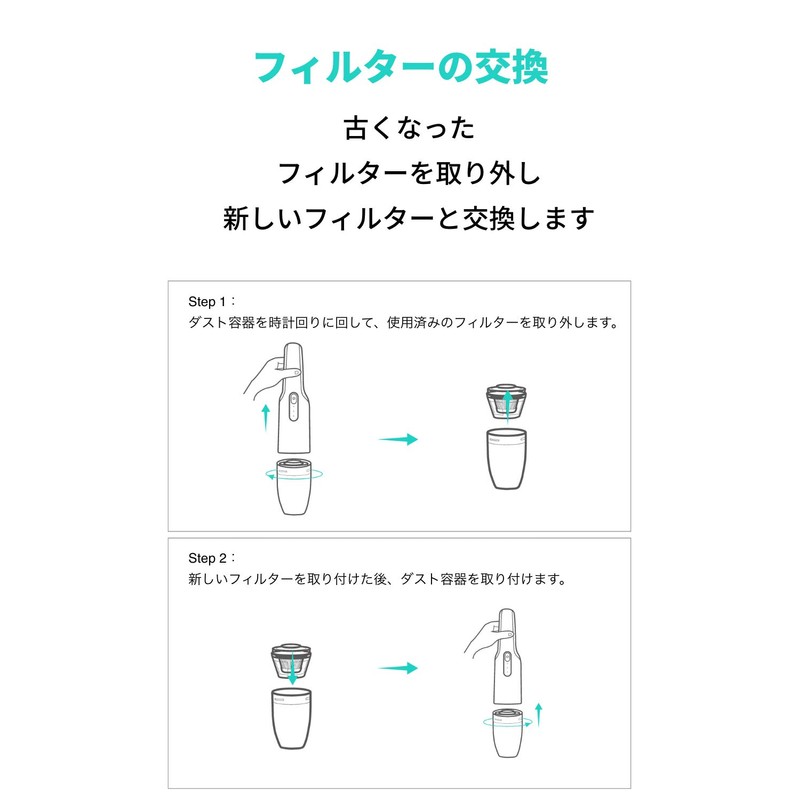 フィルターの交換

古くなった
フィルターを取り外し
新しいフィルターと交換します

Step 1：
ダスト容器を時計回りに回して、使用済みのフィルターを取り外します。

Step 2：
新しいフィルターを取り付けた後、ダスト容器を取り付けます。