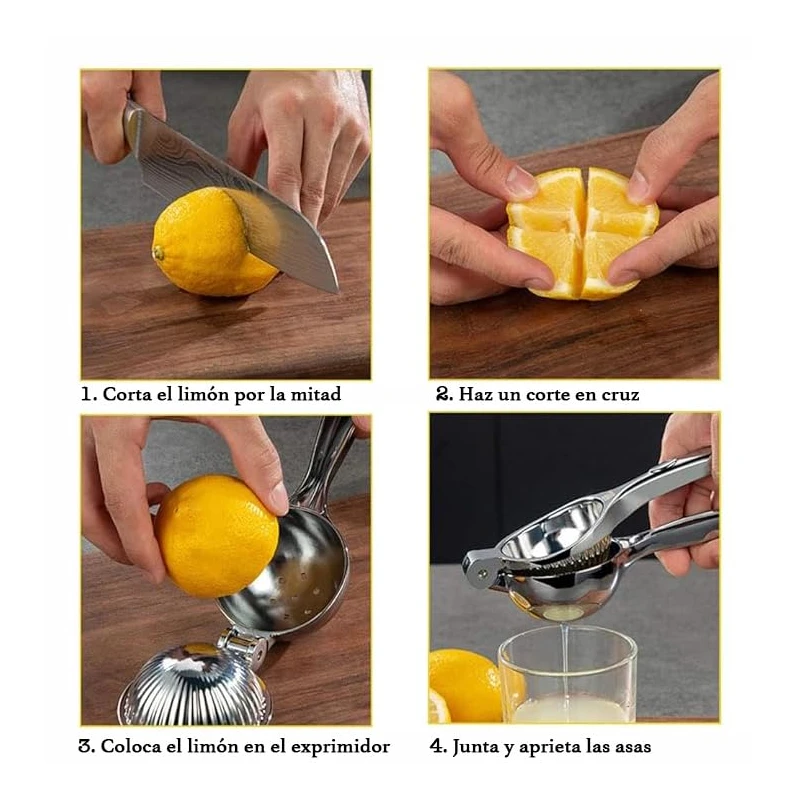 1. Corta el limón por la mitad

2. Haz un corte en cruz

3. Coloca el limón en el exprimidor

4. Junta y aprieta las asas