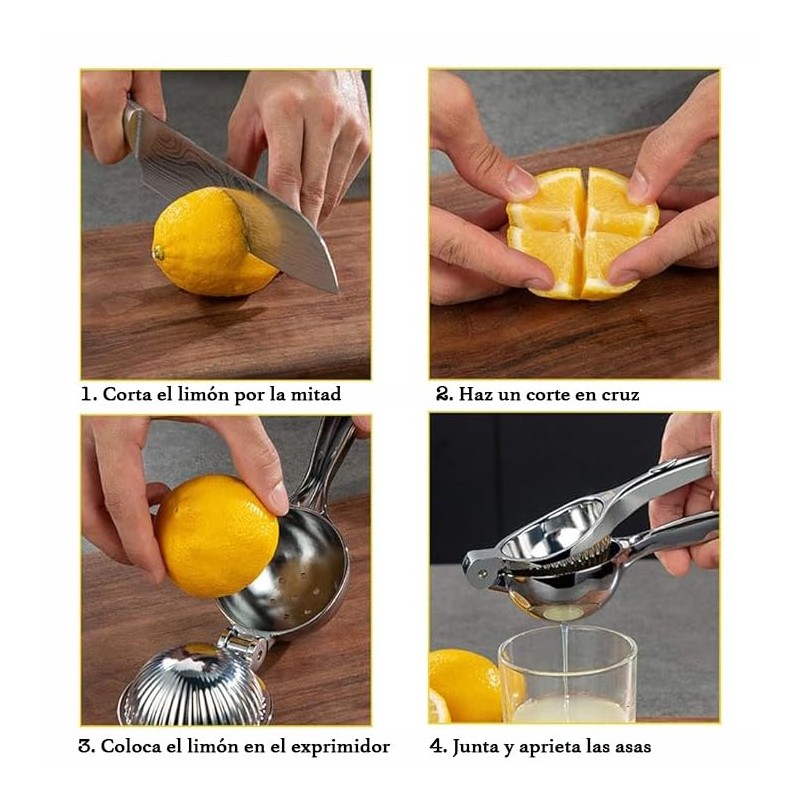 1. Corta el limón por la mitad

2. Haz un corte en cruz

3. Coloca el limón en el exprimidor

4. Junta y aprieta las asas