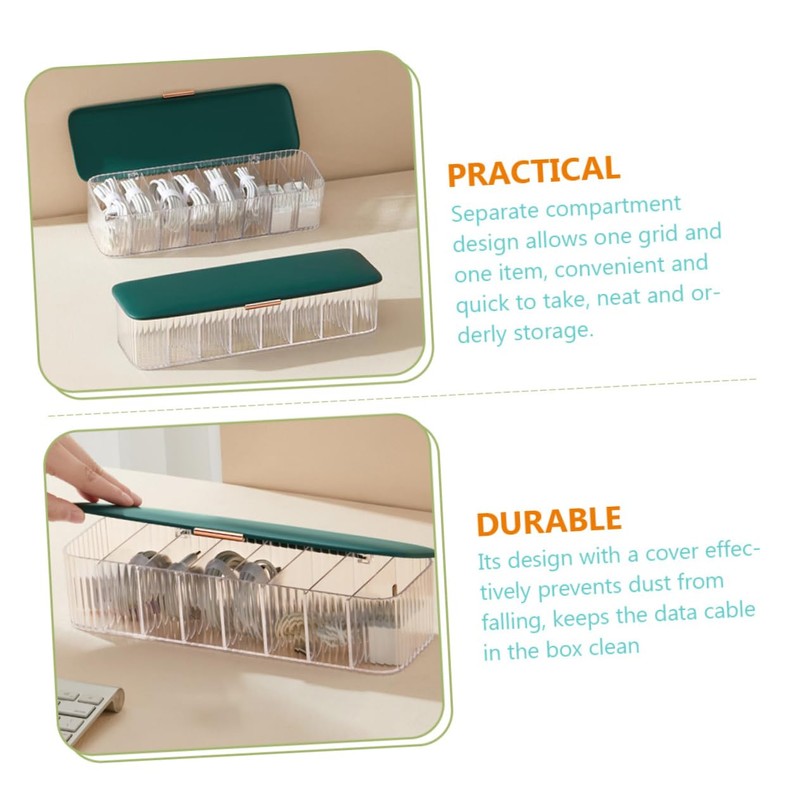 PRACTICAL

Separate compartment design allows one grid and one item, convenient and quick to take, neat and orderly storage.

DURABLE

Its design with a cover effectively prevents dust from falling, keeps the data cable in the box clean