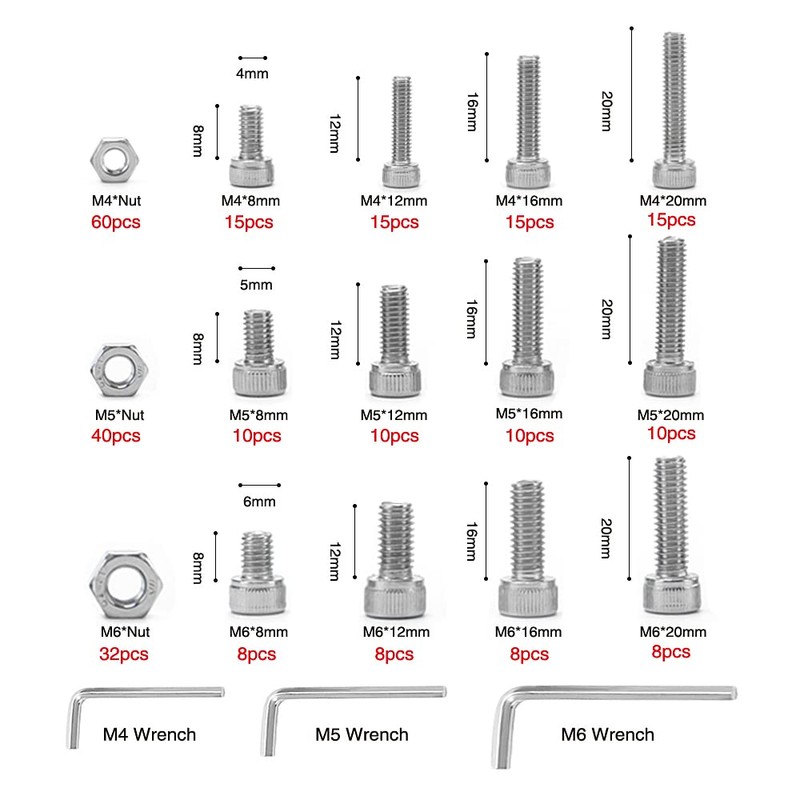 4mm
8mm
12mm
16mm
20mm

M4*Nut
60pcs
M4*8mm
15pcs
M4*12mm
15pcs
M4*16mm
15pcs
M4*20mm
15pcs

5mm
8mm
12mm
16mm
20mm

M5*Nut
40pcs
M5*8mm
10pcs
M5*12mm
10pcs
M5*16mm
10pcs
M5*20mm
10pcs

6mm
8mm
12mm
16mm
20mm

M6*Nut
32pcs
M6*8mm
8pcs
M6*12mm
8pcs
M6*16mm
8pcs
M6*20mm
8pcs

M4 Wrench
M5 Wrench
M6 Wrench