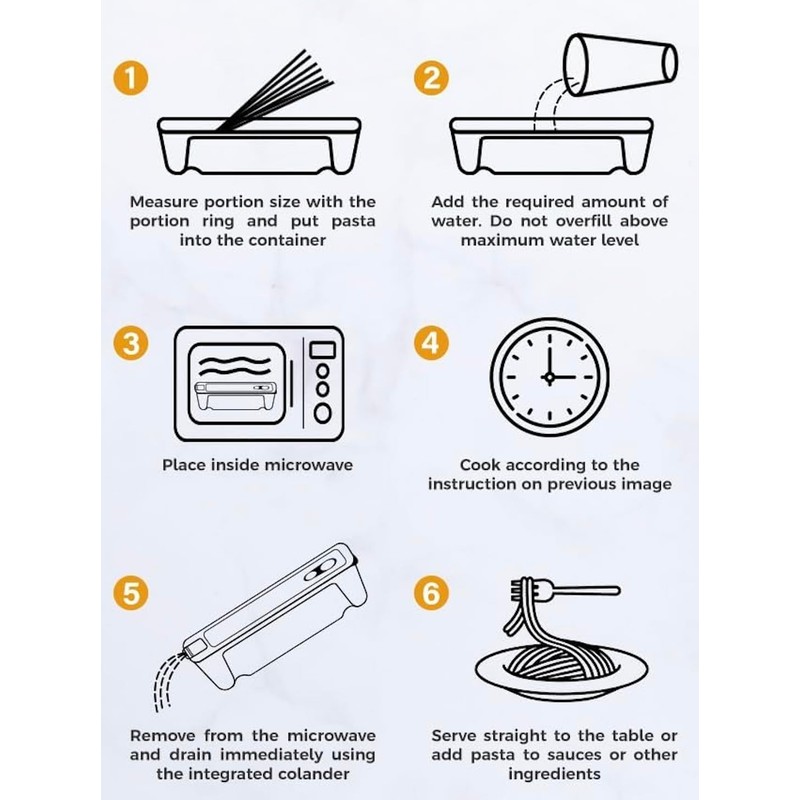 1

Measure portion size with the portion ring and put pasta into the container

2

Add the required amount of water. Do not overfill above maximum water level

3

Place inside microwave

4

Cook according to the instruction on previous image

5

Remove from the microwave and drain immediately using the integrated colander

6

Serve straight to the table or add pasta to sauces or other ingredients