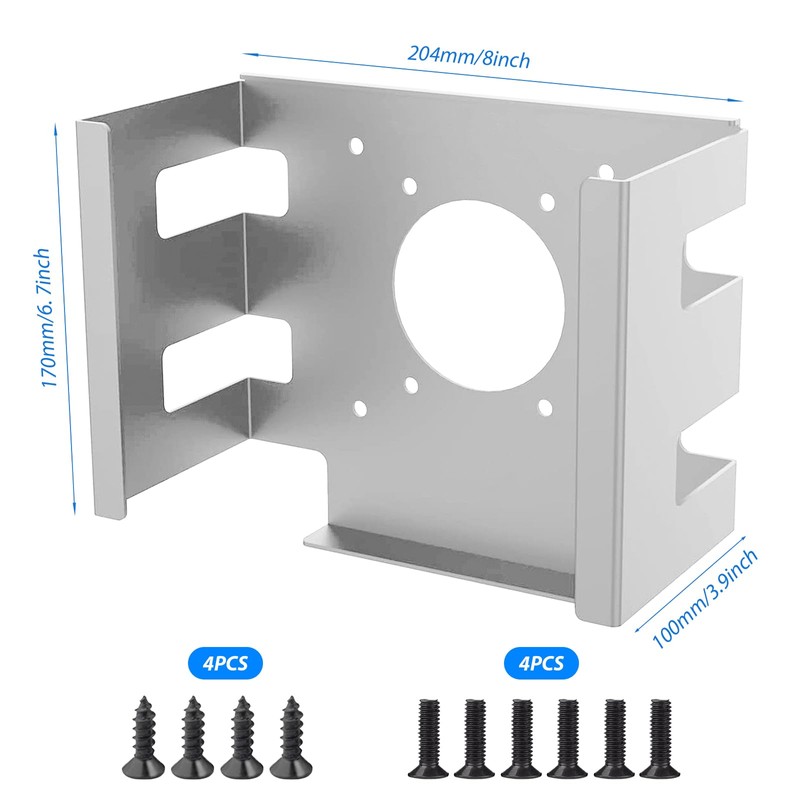 204mm/8inch

170mm/6. 7inch

100mm/3.9inch

4PCS

4PCS