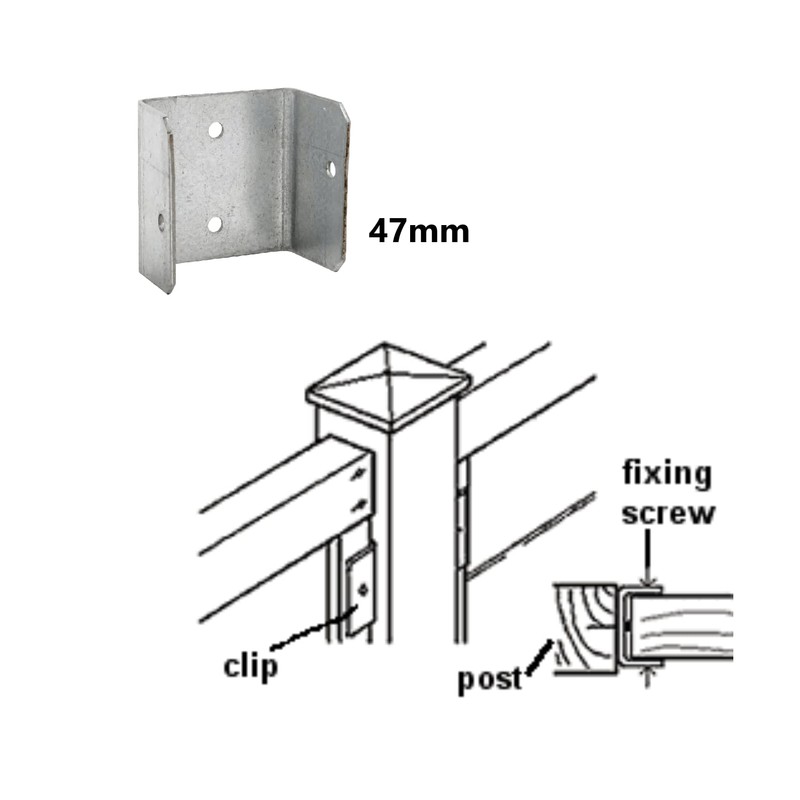 47mm

fixing screw

clip

post