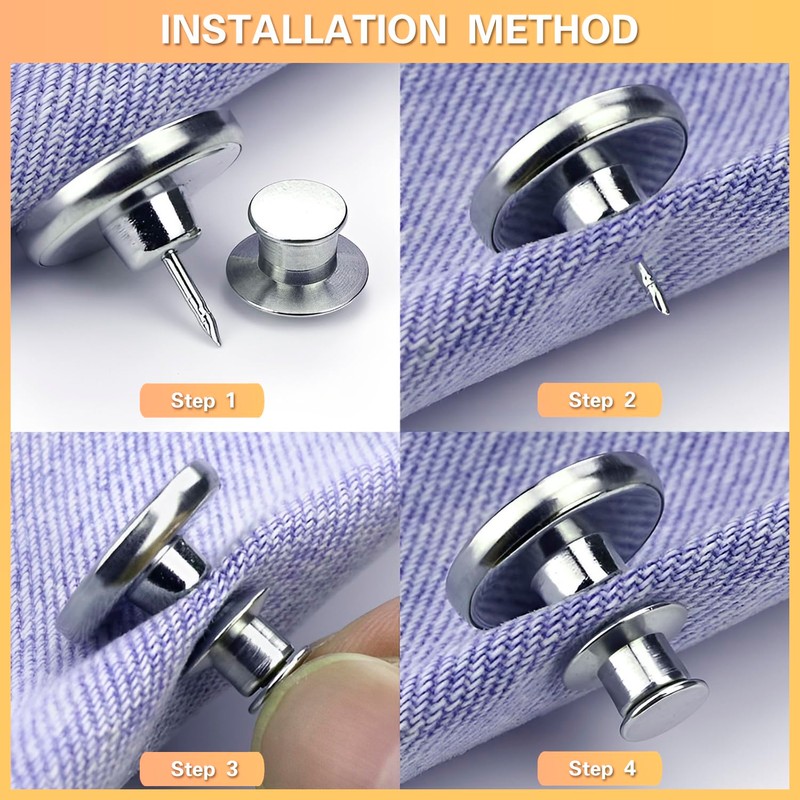 INSTALLATION METHOD

Step 1

Step 2

Step 3

Step 4