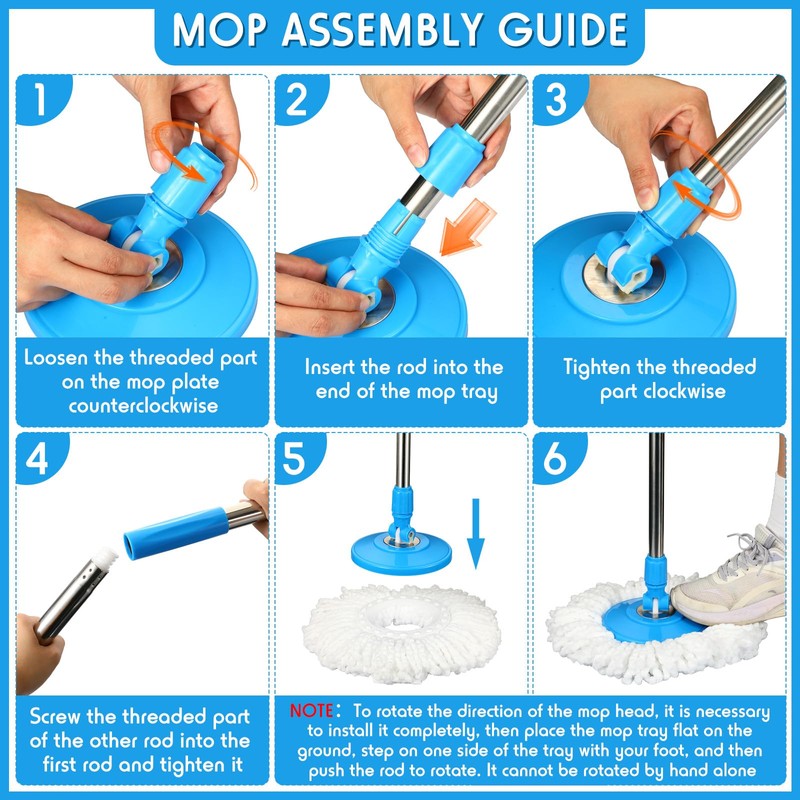 MOP ASSEMBLY GUIDE

1

Loosen the threaded part on the mop plate counterclockwise

2

Insert the rod into the end of the mop tray

3

Tighten the threaded part clockwise

4

Screw the threaded part of the other rod into the first rod and tighten it

5

6

NOTE: To rotate the direction of the mop head, it is necessary to install it completely, then place the mop tray flat on the ground, step on one side of the tray with your foot, and then push the rod to rotate. It cannot be rotated by hand alone