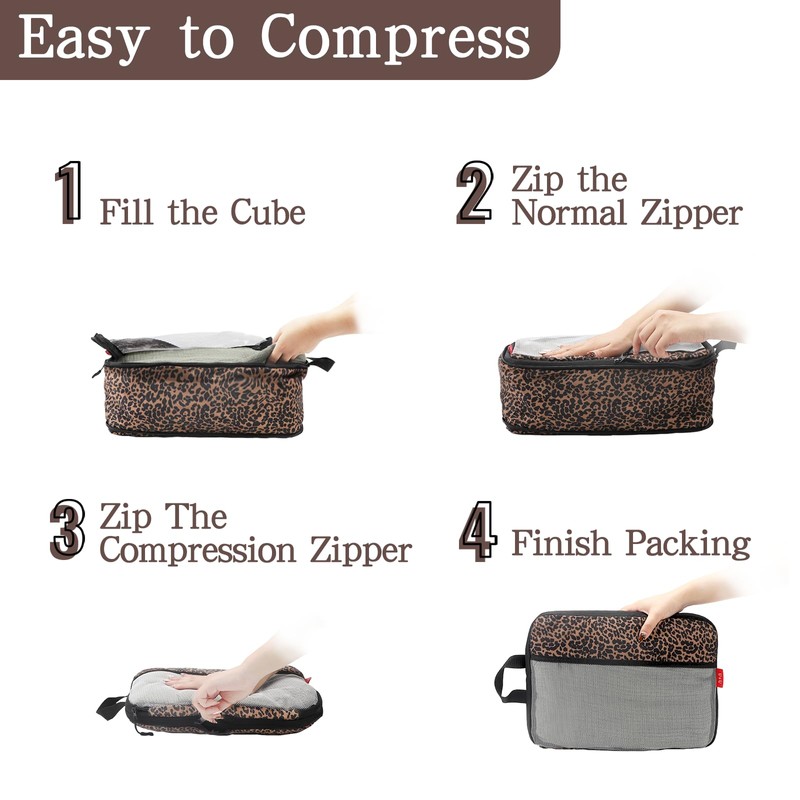 Easy to Compress

1 Fill the Cube

2 Zip the Normal Zipper

3 Zip The Compression Zipper

4 Finish Packing