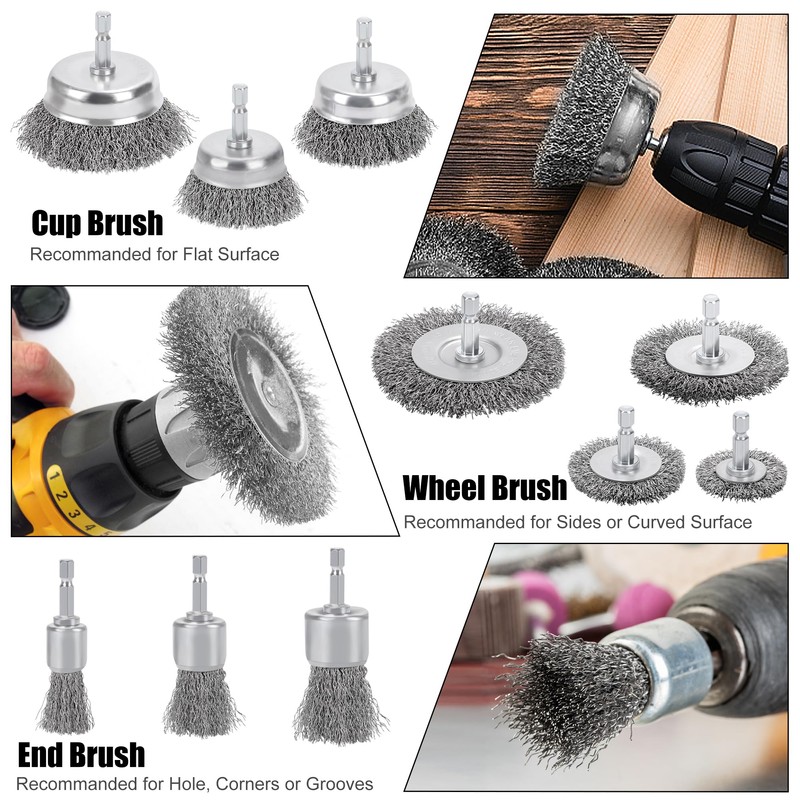 Cup Brush
Recommanded for Flat Surface

1 2 3 4

Wheel Brush
Recommanded for Sides or Curved Surface

End Brush
Recommanded for Hole, Corners or Grooves