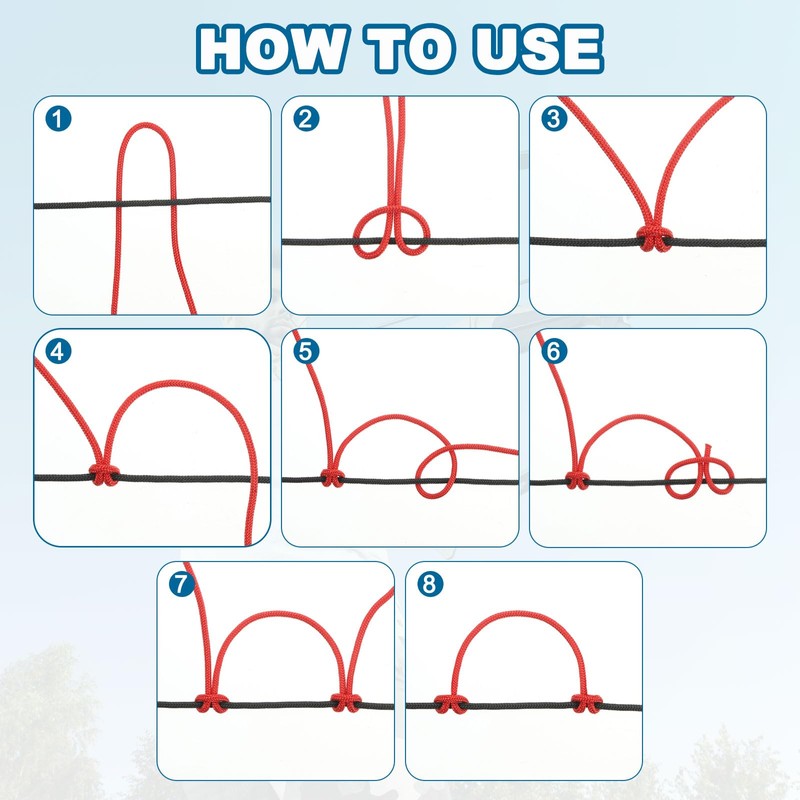 HOW TO USE

1

2

3

4

5

6

7

8