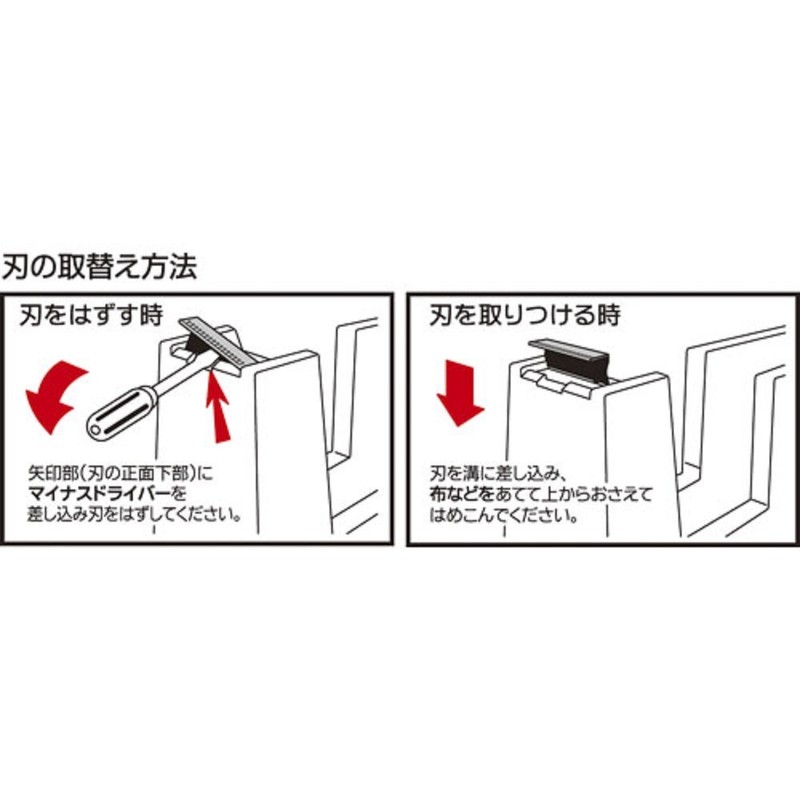 刃の取替え方法

刃をはずす時

矢印部(刃の正面下部)にマイナスドライバーを差し込み刃をはずしてください。

刃を取りつける時

刃を溝に差し込み、布などをあてて上からおさえてはめこんでください。