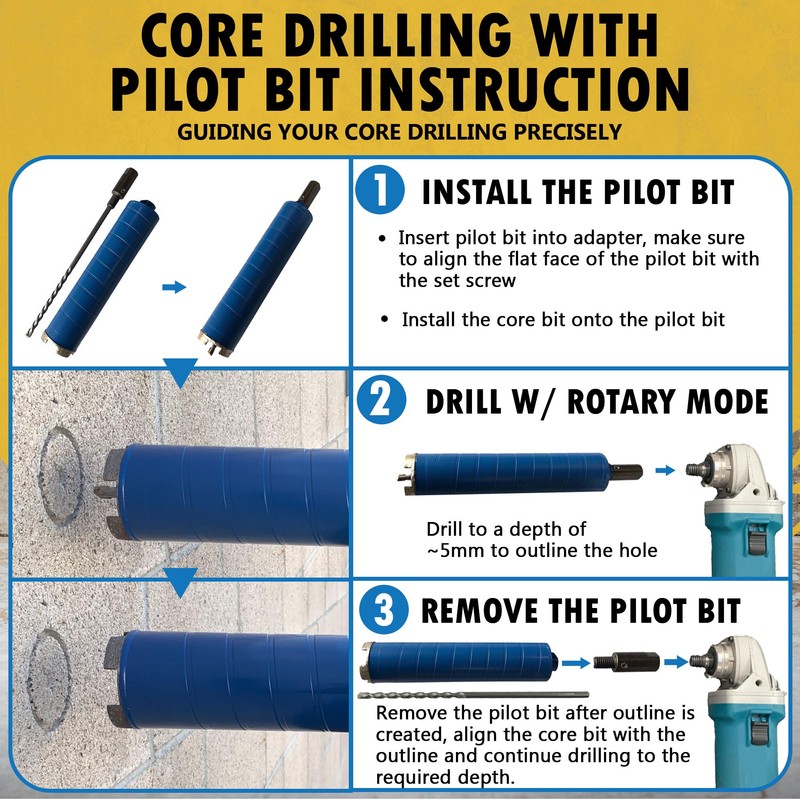 CORE DRILLING WITH PILOT BIT INSTRUCTION

GUIDING YOUR CORE DRILLING PRECISELY

1 INSTALL THE PILOT BIT

• Insert pilot bit into adapter, make sure to align the flat face of the pilot bit with the set screw

• Install the core bit onto the pilot bit

2 DRILL W/ ROTARY MODE

Drill to a depth of ~5mm to outline the hole

3 REMOVE THE PILOT BIT

Remove the pilot bit after outline is created, align the core bit with the outline and continue drilling to the required depth.