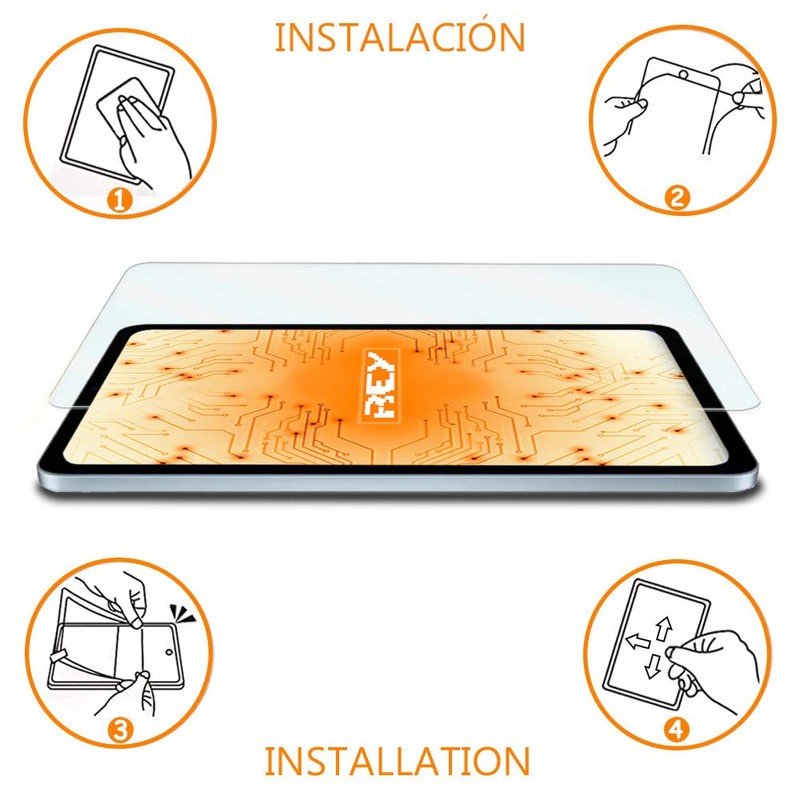 INSTALACIÓN

1

2

REY

3

4

INSTALLATION